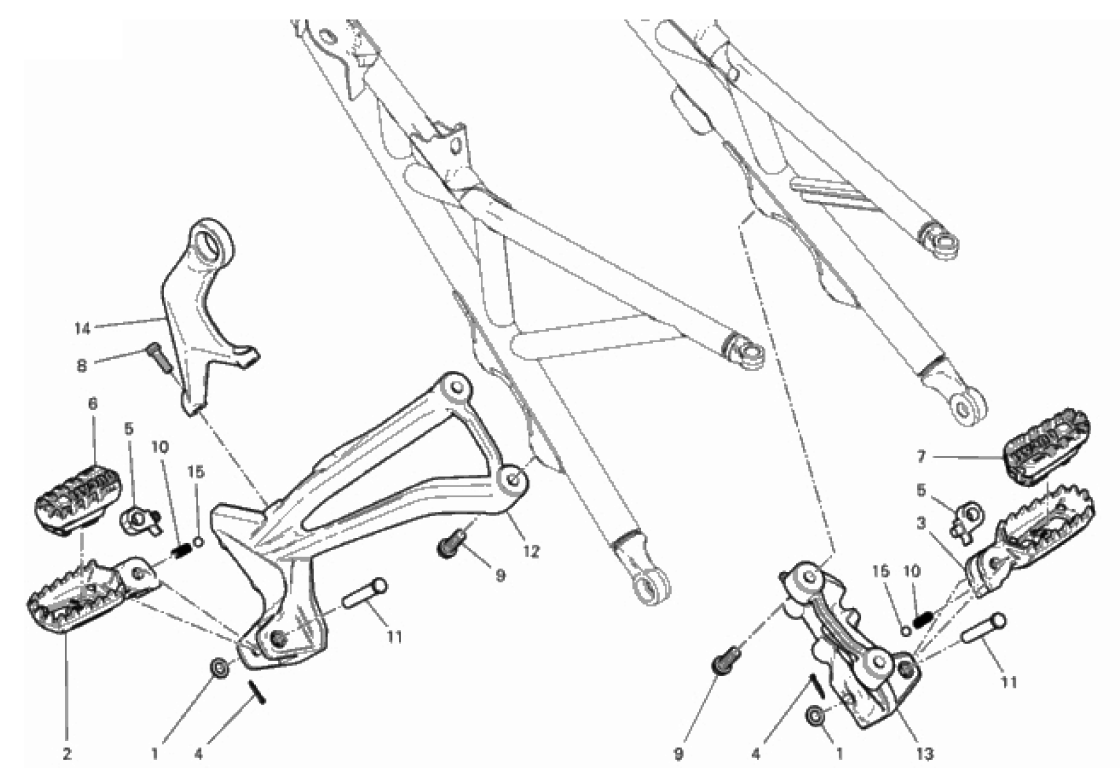 14
8
6
5
10
15
12
9
11
2
1
4
7
5
3
15
10
11
9
4
1
13