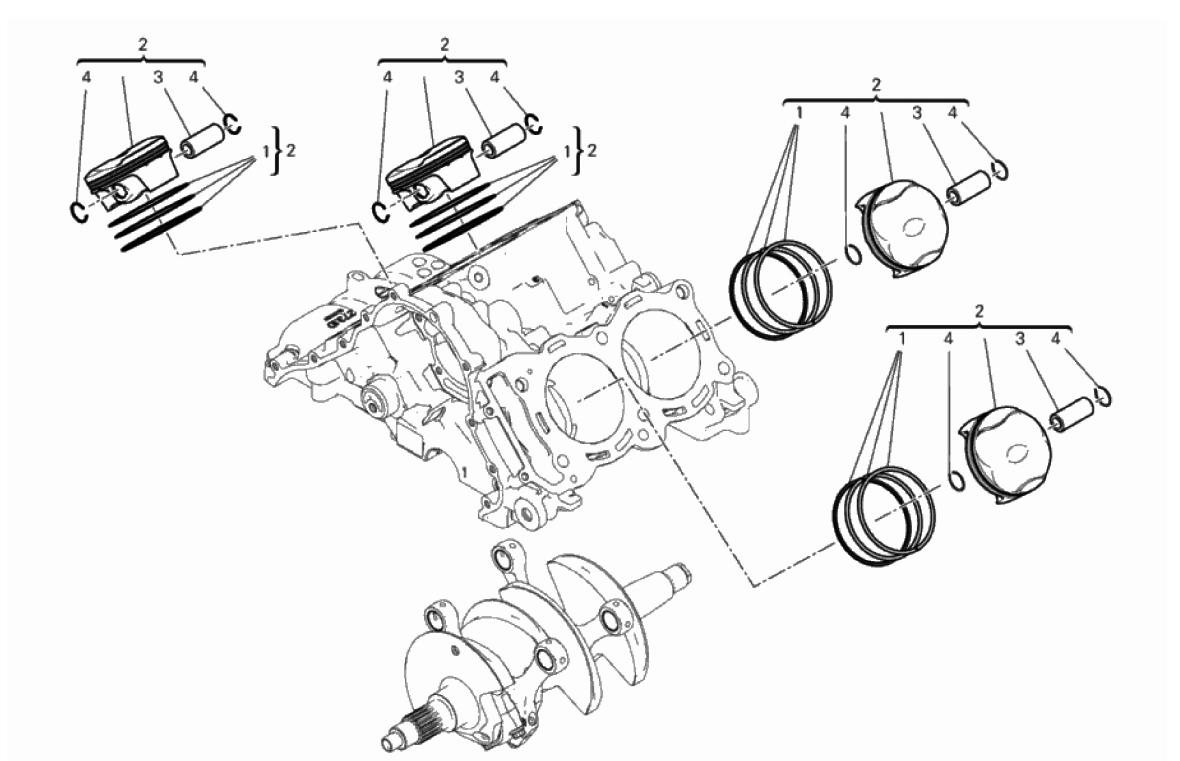 2
4 3 4
1 } 2

2
4 3 4
1 } 2

2
1 4 3 4

2
1 4 3 4