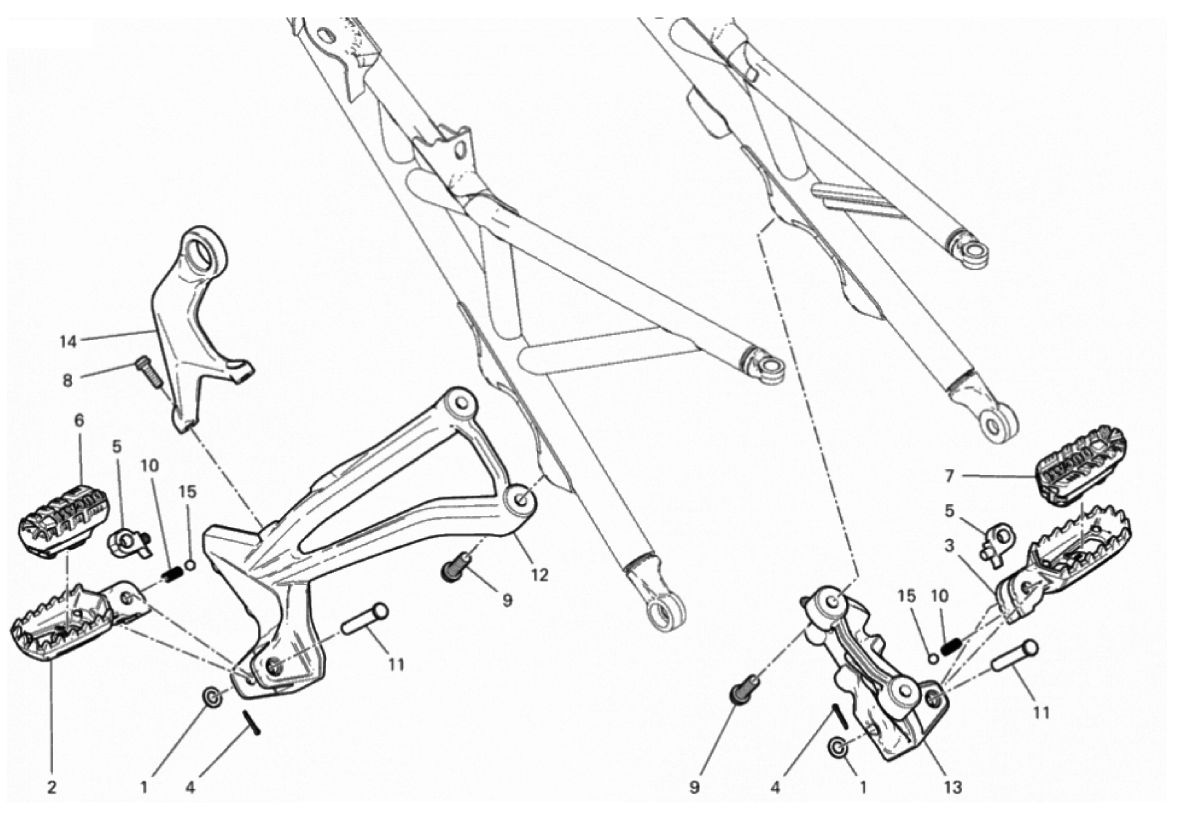 14
8
6
5
10
15
12
9
11
2
1
4
7
5
3
15
10
11
9
4
1
13