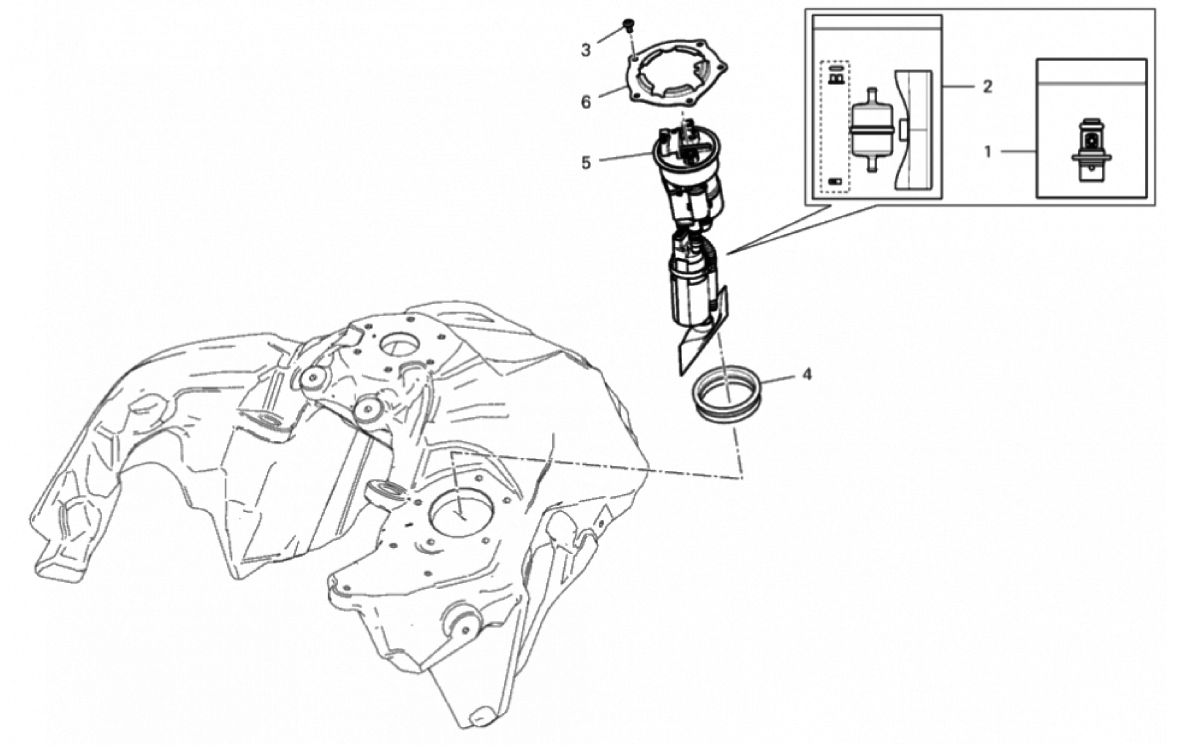 3
6
5
2
1
4