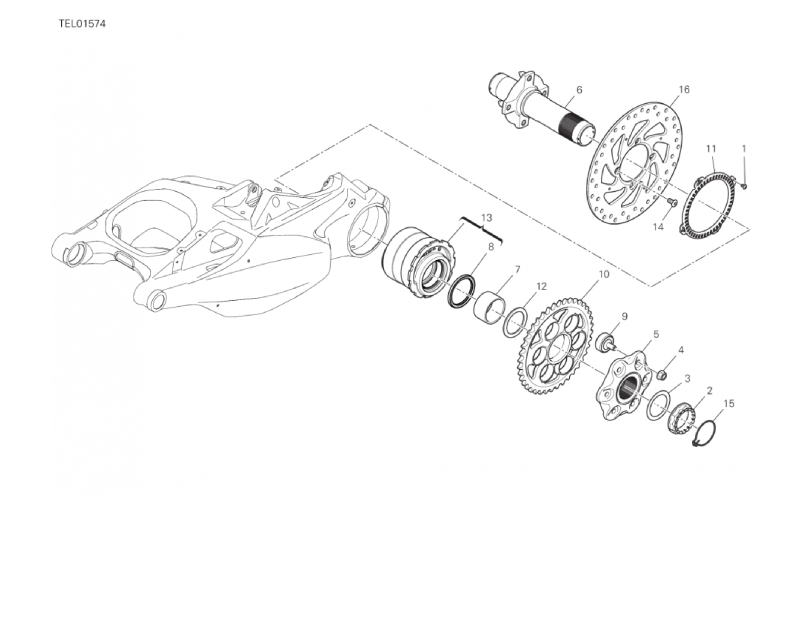 TEL01574

6
16
11
1
14
13
8
7
12
10
9
5
4
3
2
15