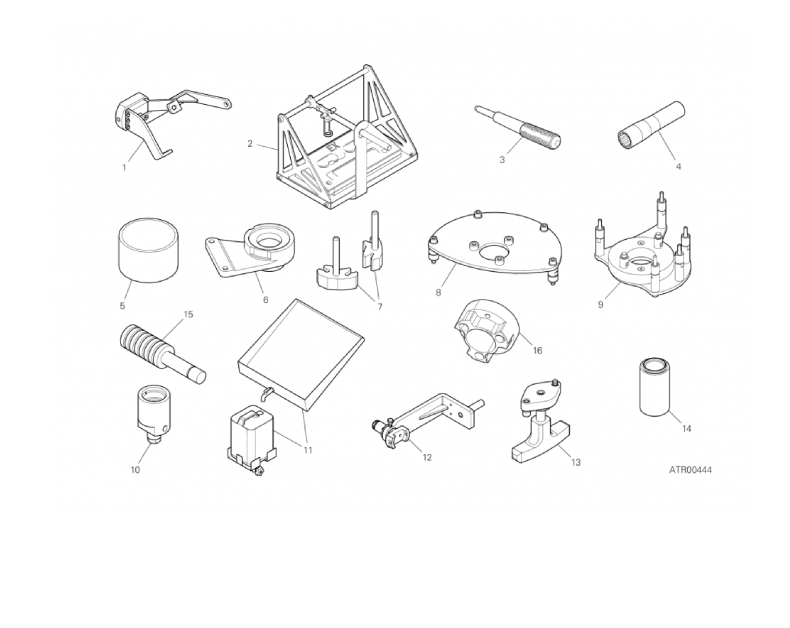 1
2
3
4
5
6
7
8
9
15
16
10
11
12
13
14
ATR00444