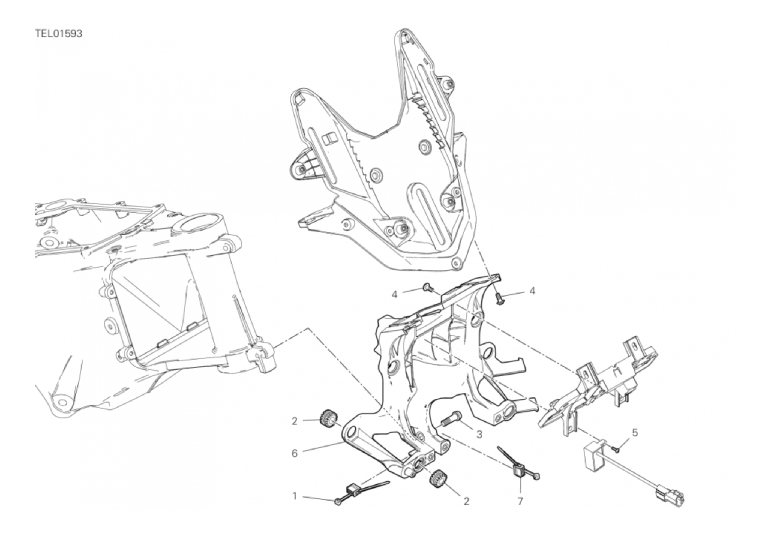 TEL01593

4
4
2
3
6
5
1
2
7