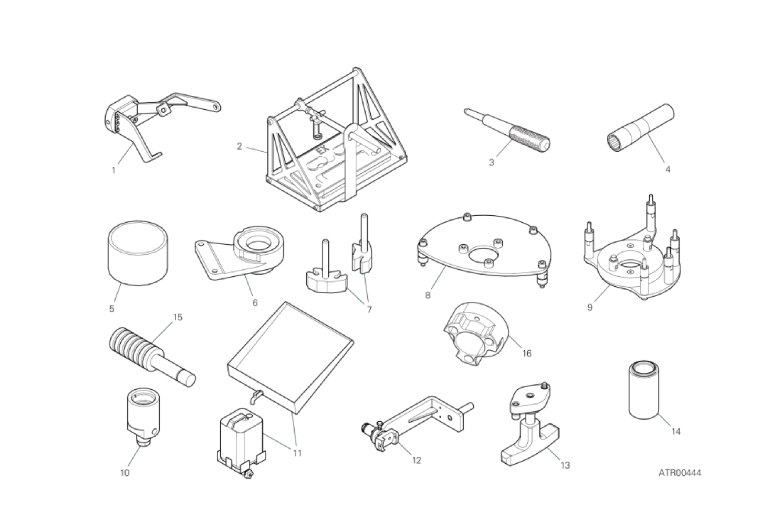 1
2
3
4
5
6
7
8
9
15
16
10
11
12
13
14
ATR00444