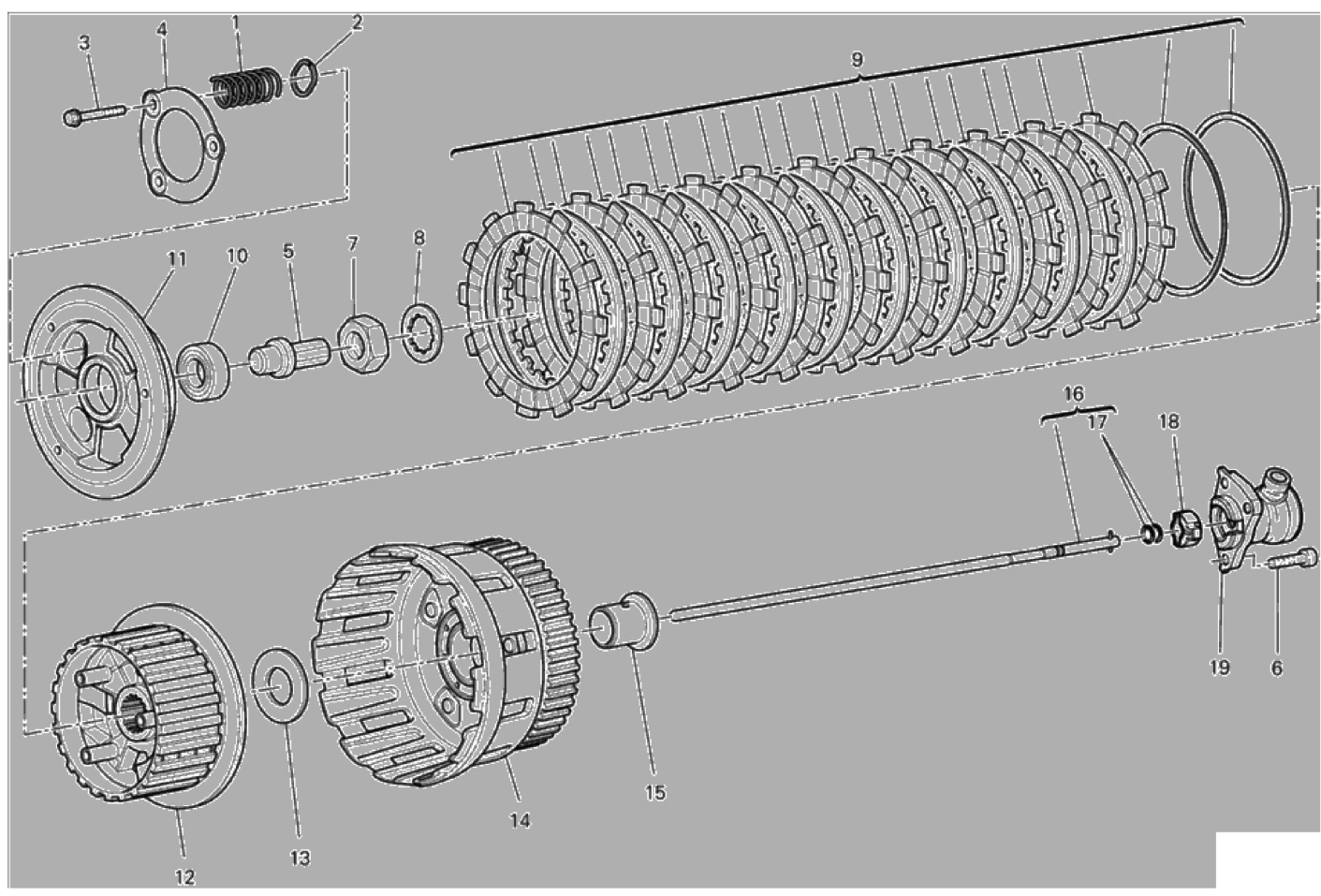 3
4
1
2
9
11
10
5
7
8
16
17
18
19
6
12
13
14
15