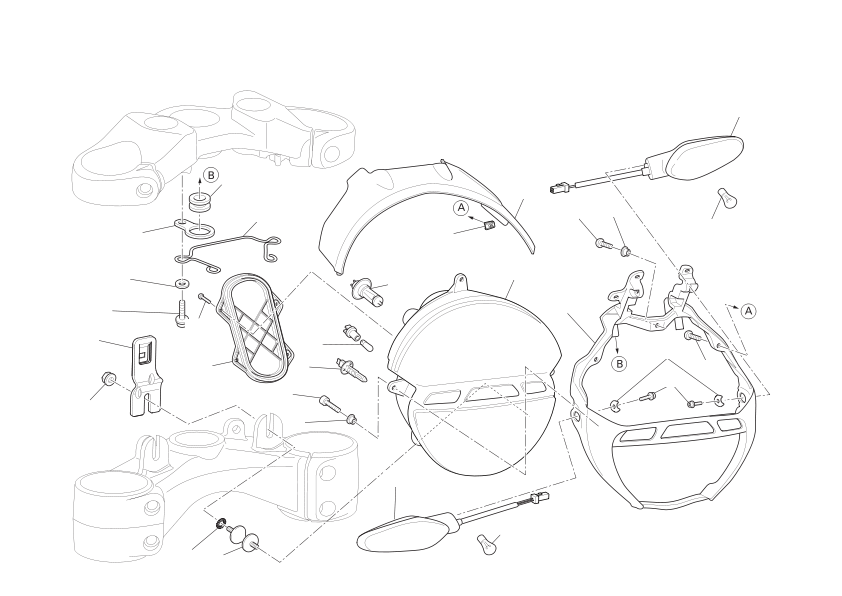 B
A
A
B