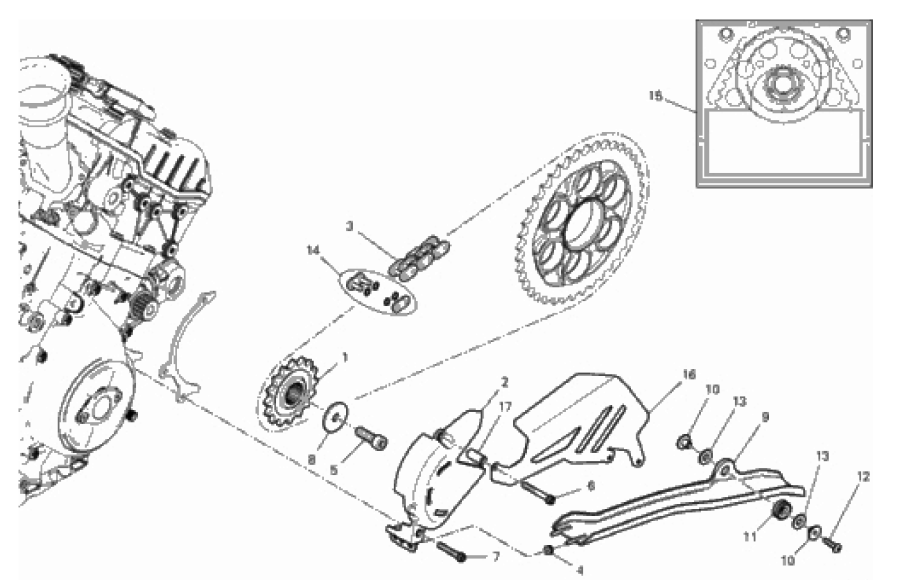 15
3
14
1
2
17
16
10
13
9
8
5
6
13
12
11
10
7
4