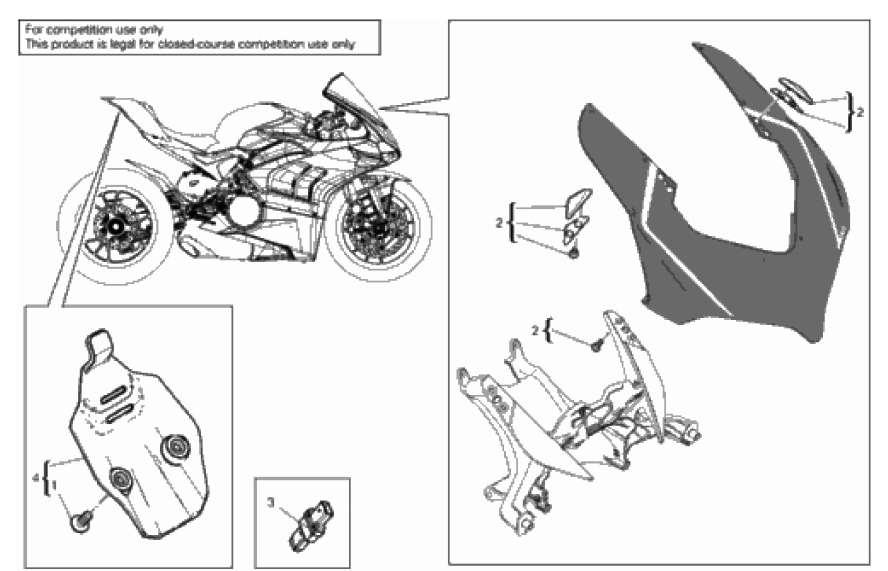 For competition use only
This product is legal for closed-course competition use only

2

2

2

4
1

3