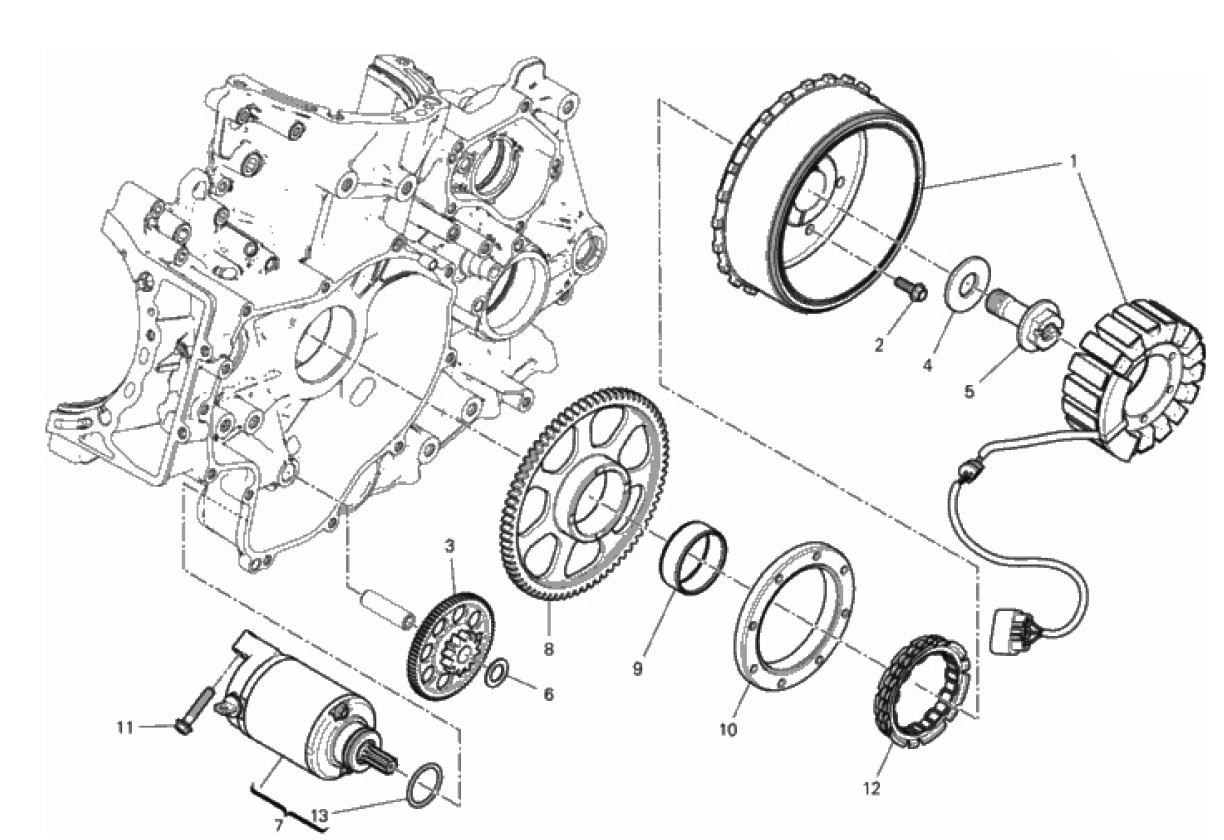 1
2
4
5
3
8
9
6
10
12
11
13
7