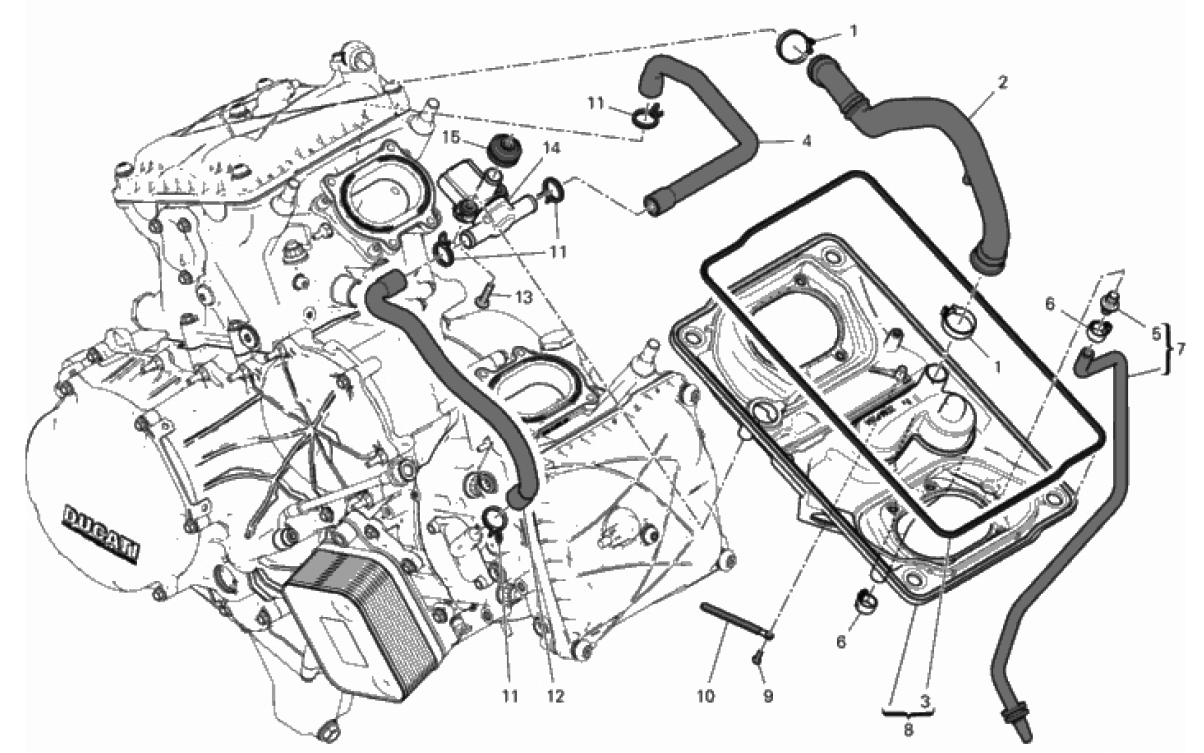 1
2
11
4
15
14
11
13
6
5
7
1
DUCATI
11
12
10
9
6
3
8