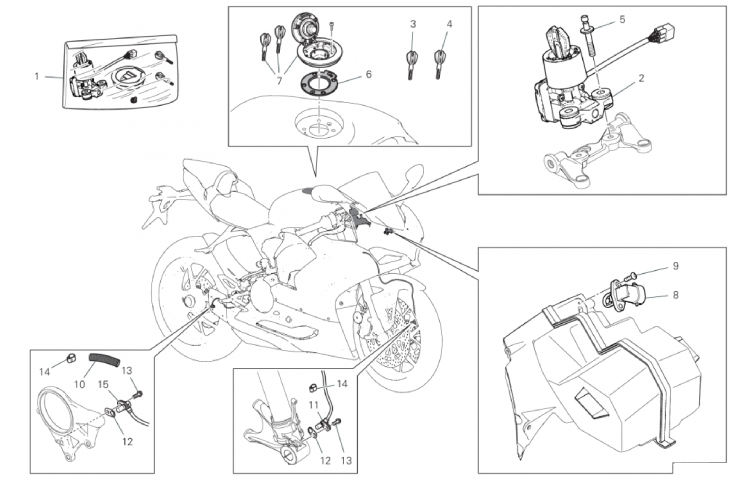 1
7
6
3
4
5
2
9
8
14
10
13
15
12
14
11
12
13