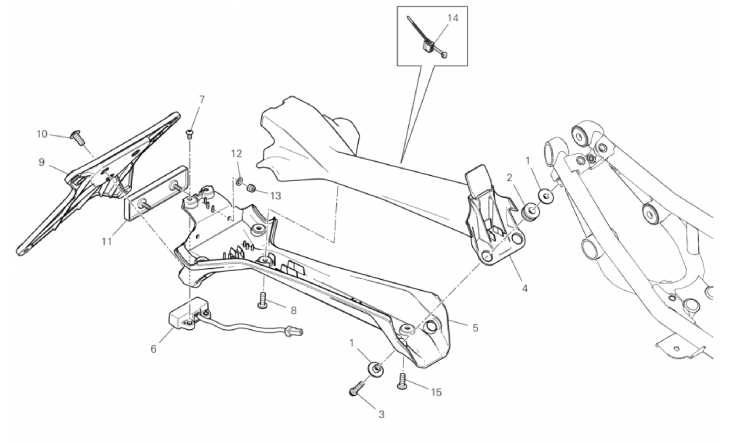 14
7
10
9
12
13
2
1
11
4
8
5
6
1
15
3