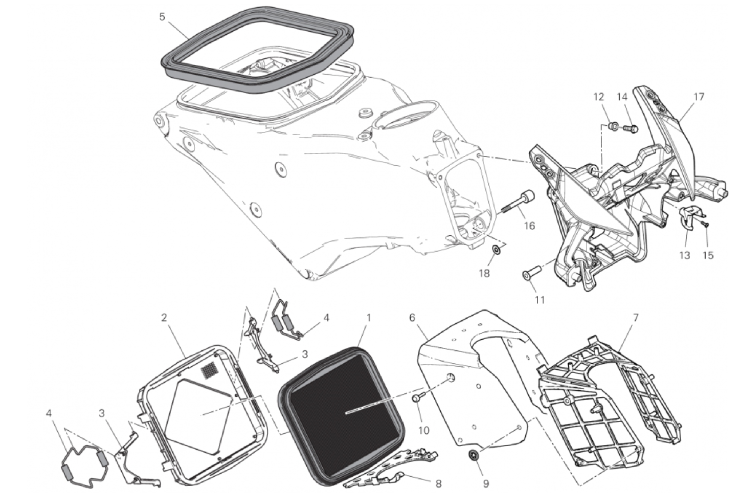 5
12
14
17
16
13
15
18
11
2
4
1
6
7
3
4
3
10
9
8