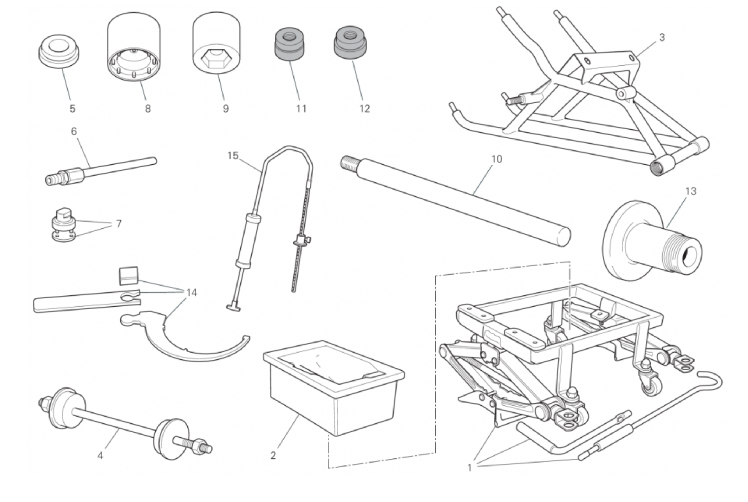 5
8
9
11
12
3
6
15
10
13
7
14
4
2
1