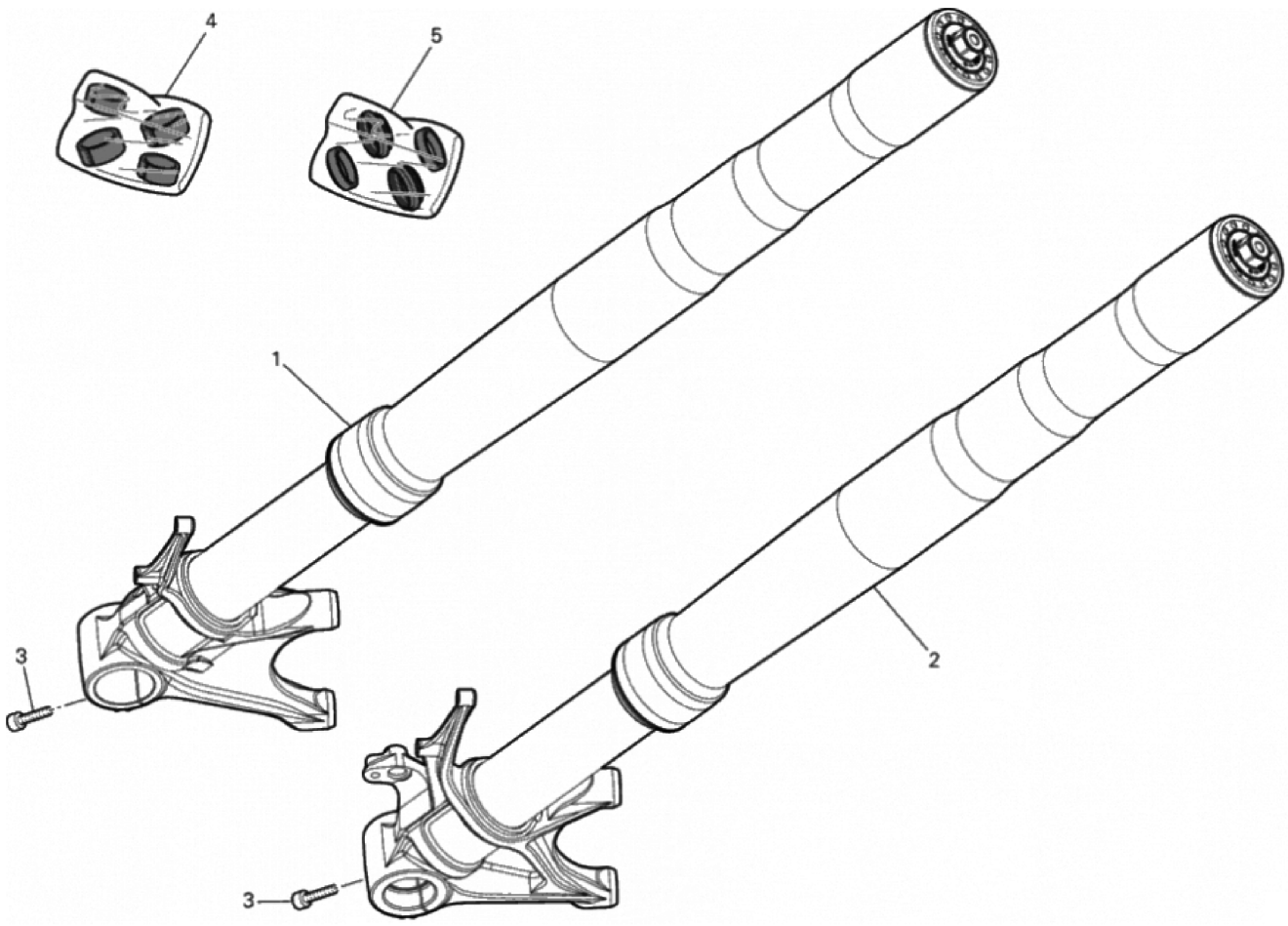 4
5
1
2
3
3