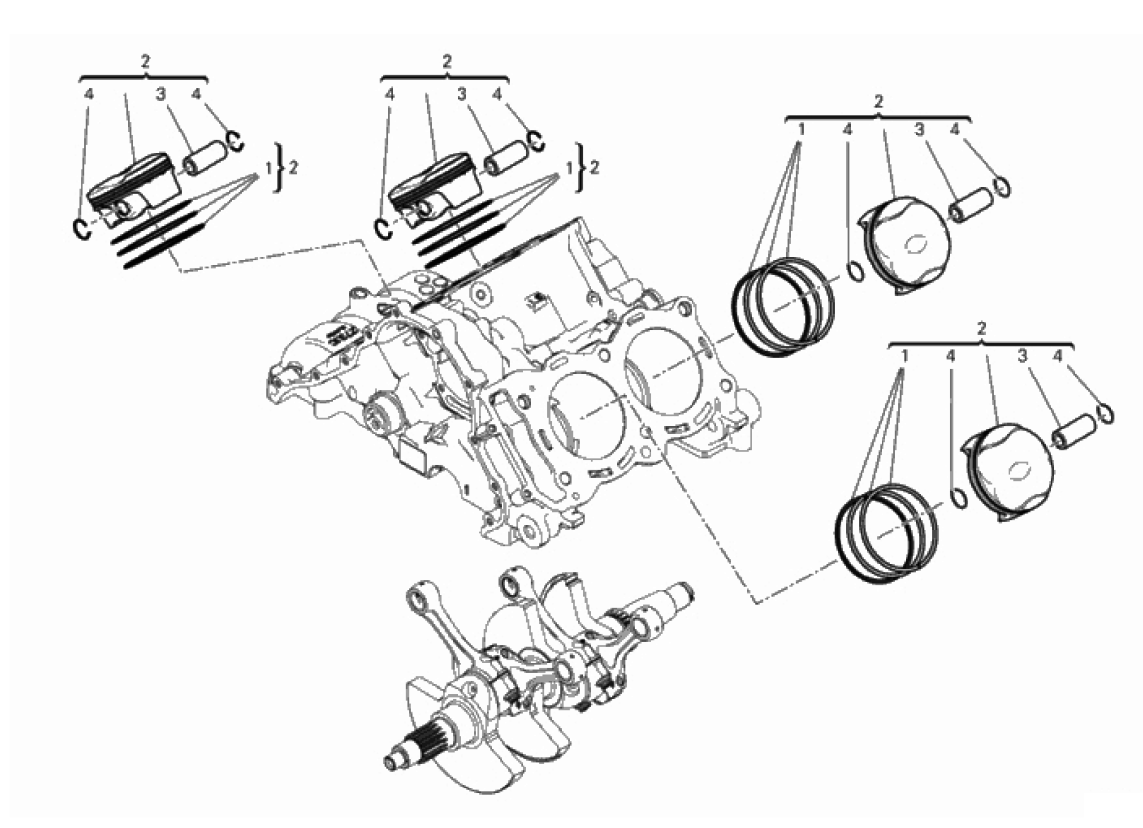 2
4 3 4
1 } 2
2
4 3 4
1 } 2
2
1 4 3 4
2
1 4 3 4