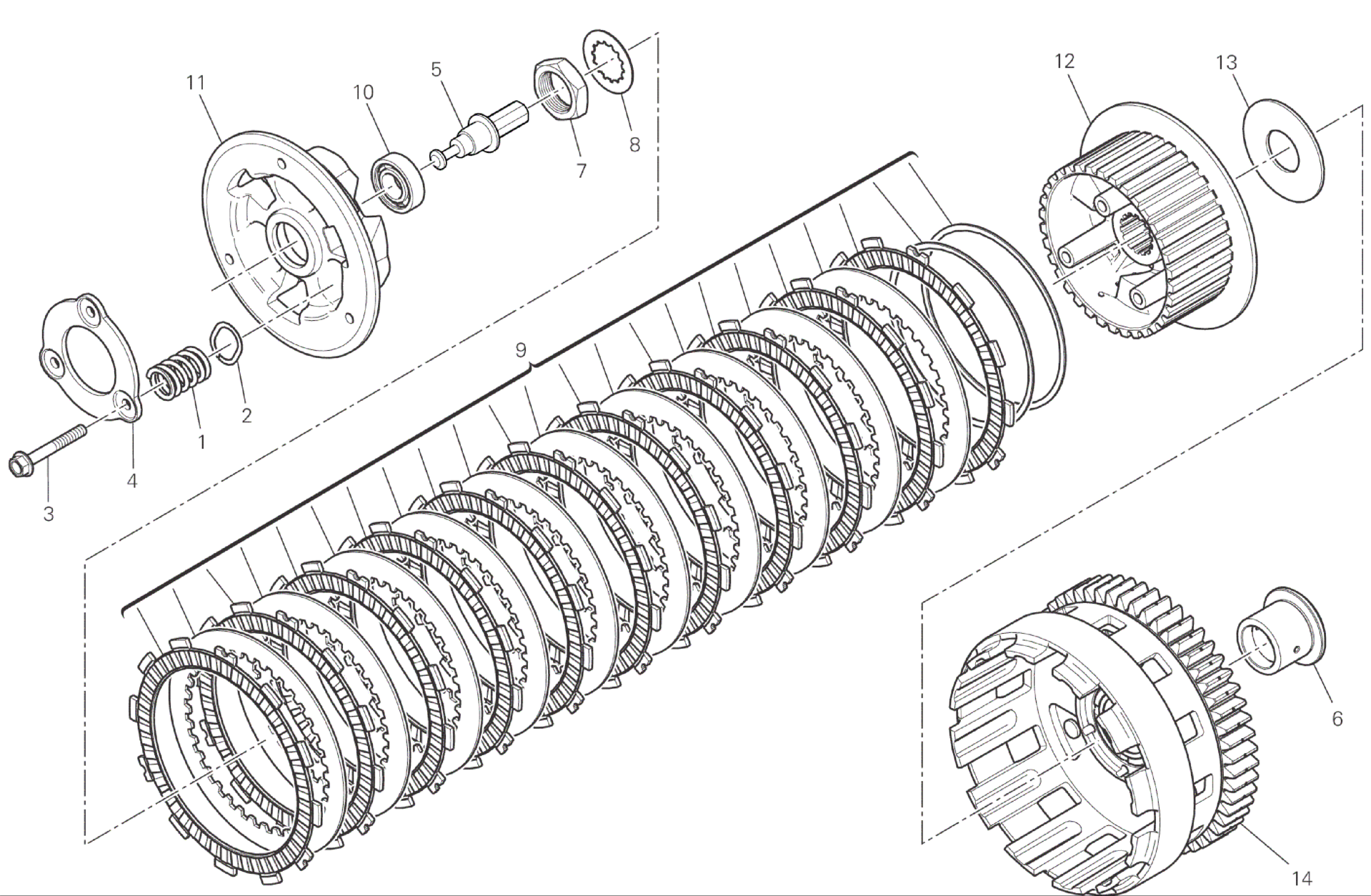 11
10
5
7
8
12
13
9
4
1
2
3
6
14