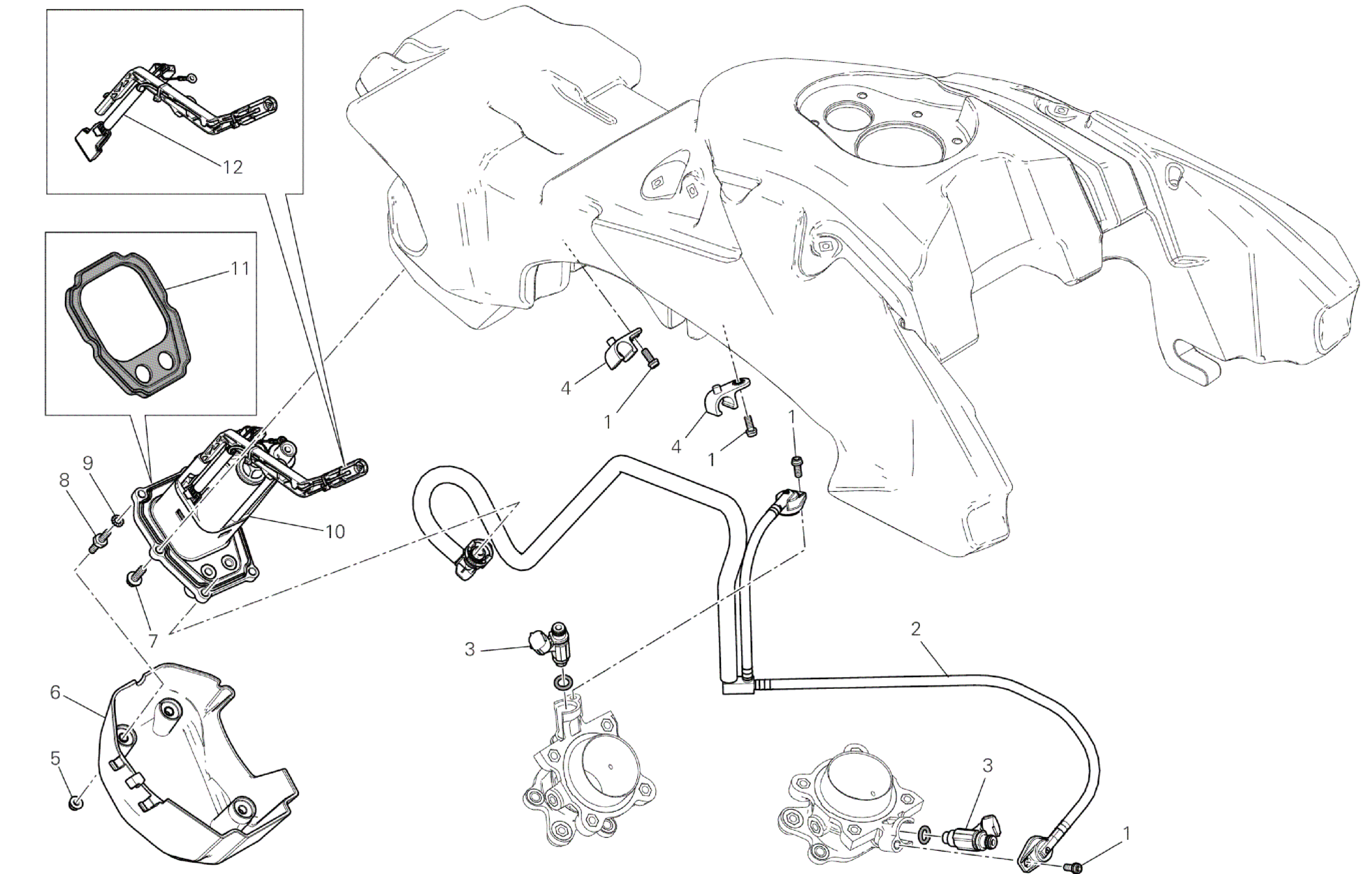 12

11

4

1

4

1

1

9

8

10

7

3

2

6

5

3

1