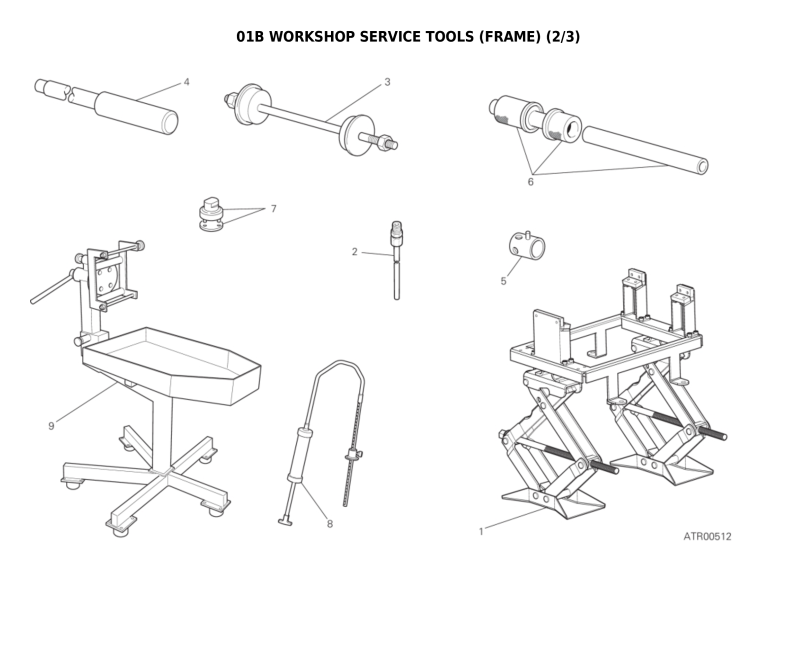 01B WORKSHOP SERVICE TOOLS (FRAME) (2/3)

4
3
6
7
2
5
9
8
1
ATR00512