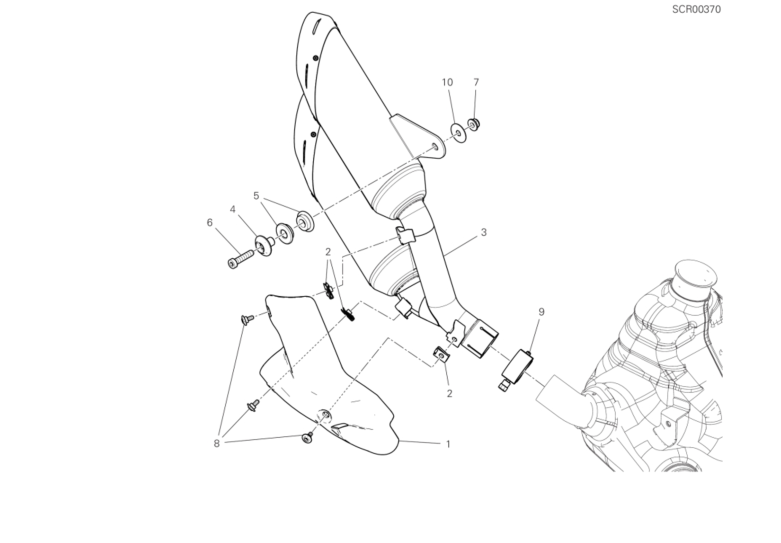 SCR00370

10
7
5
4
6
3
2
9
2
8
1