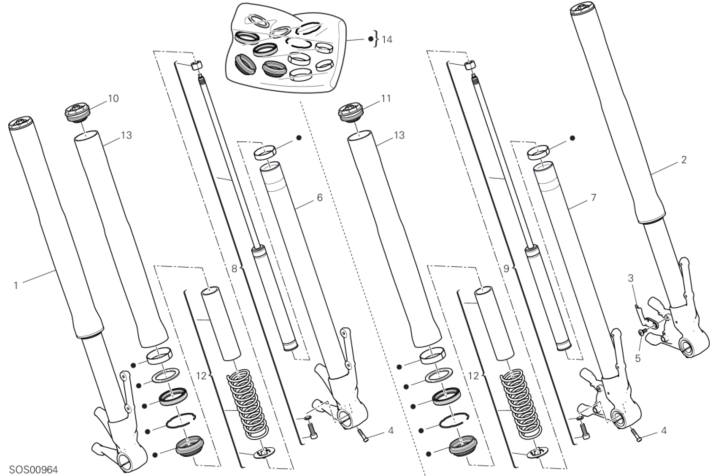 14
10
11
13
13
2
6
7
1
8
9
3
5
12
12
4
4
SOS00964