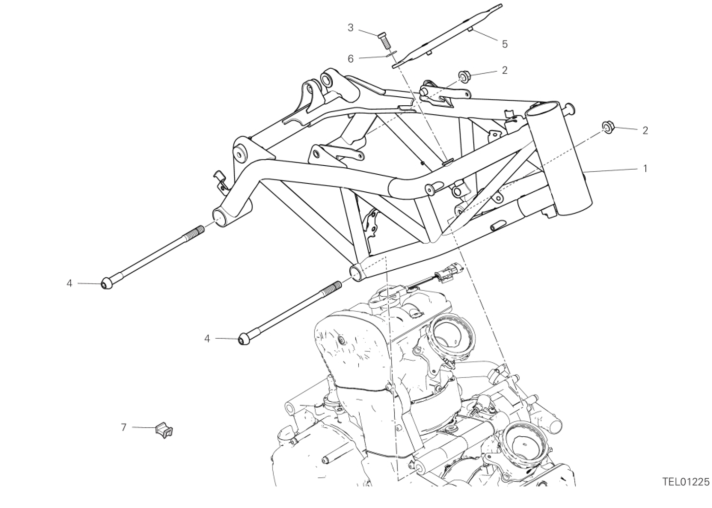 3
5
6
2
2
1
4
4
7
TEL01225