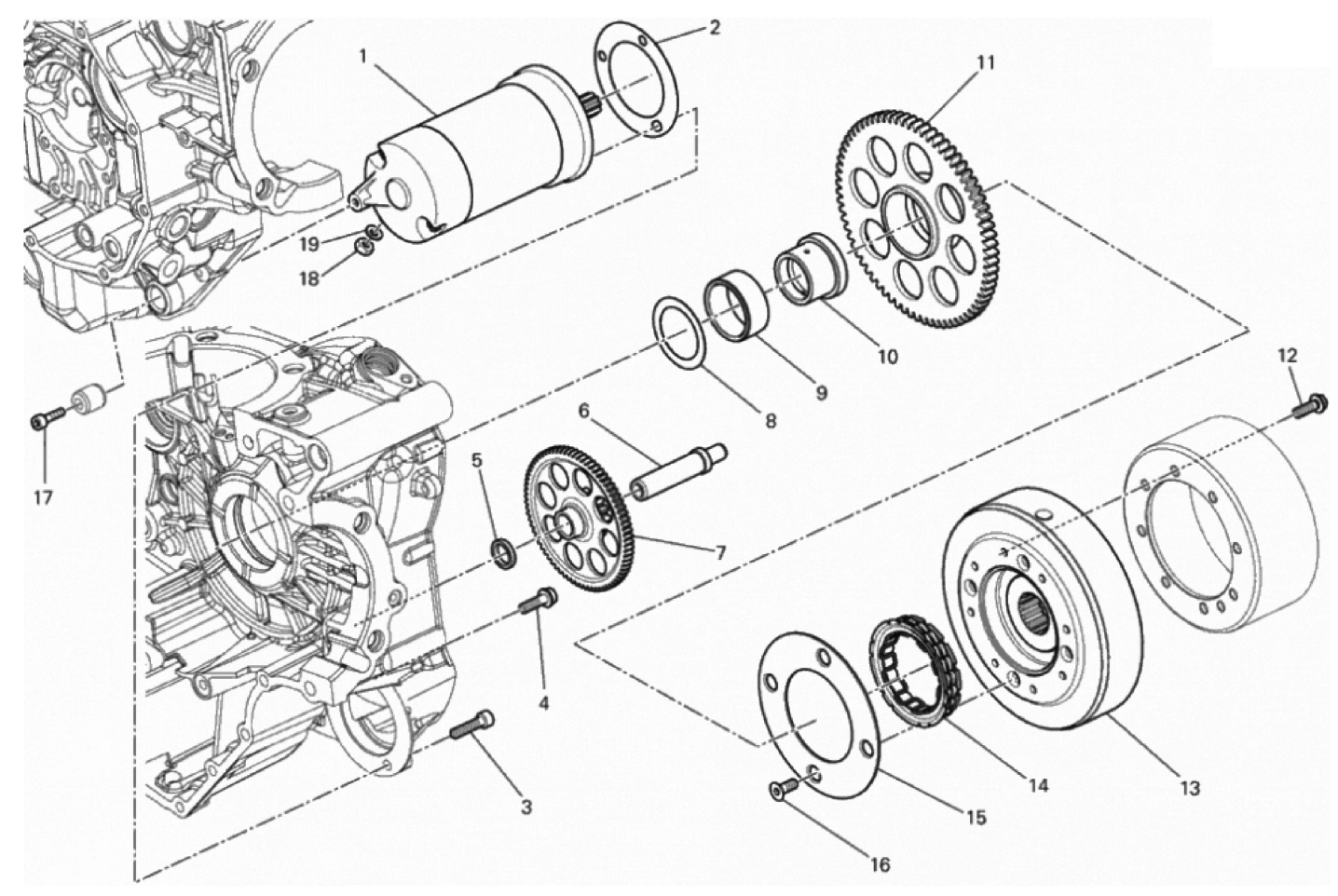 1
2
11
19
18
10
9
8
12
17
6
5
7
4
3
14
13
15
16