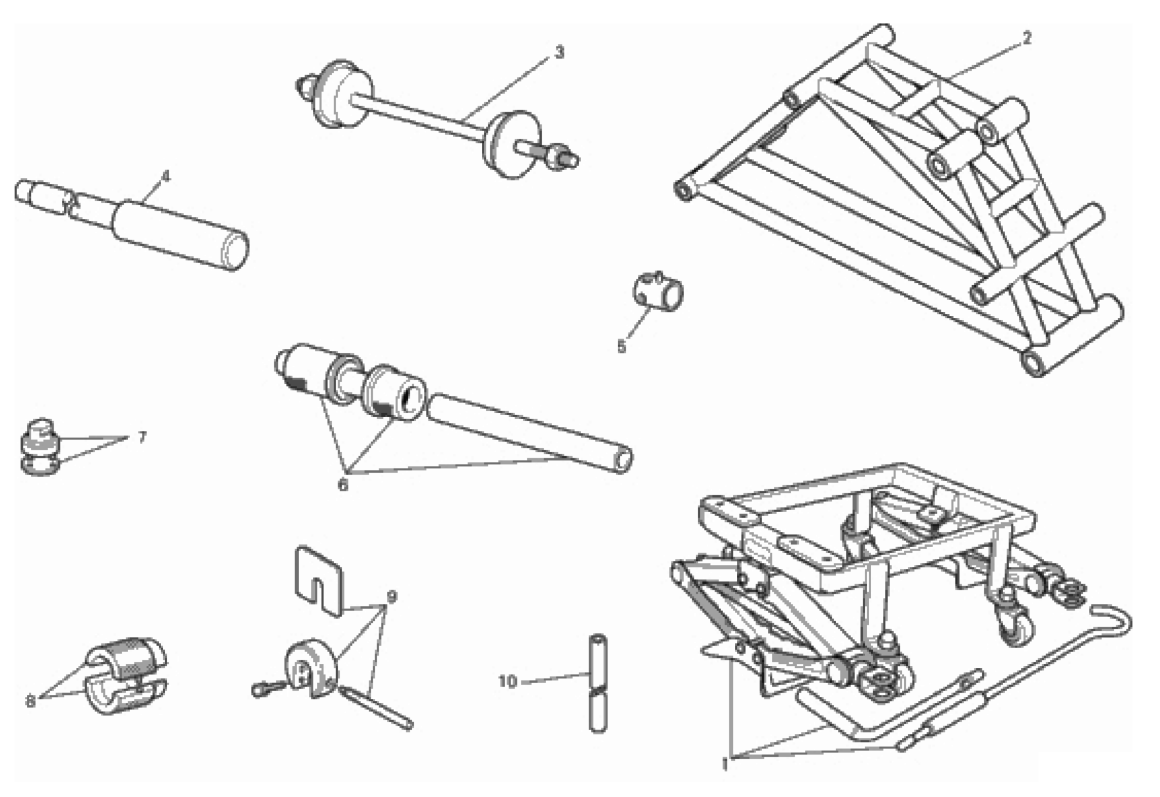 3
2
4
5
7
6
9
8
10
1