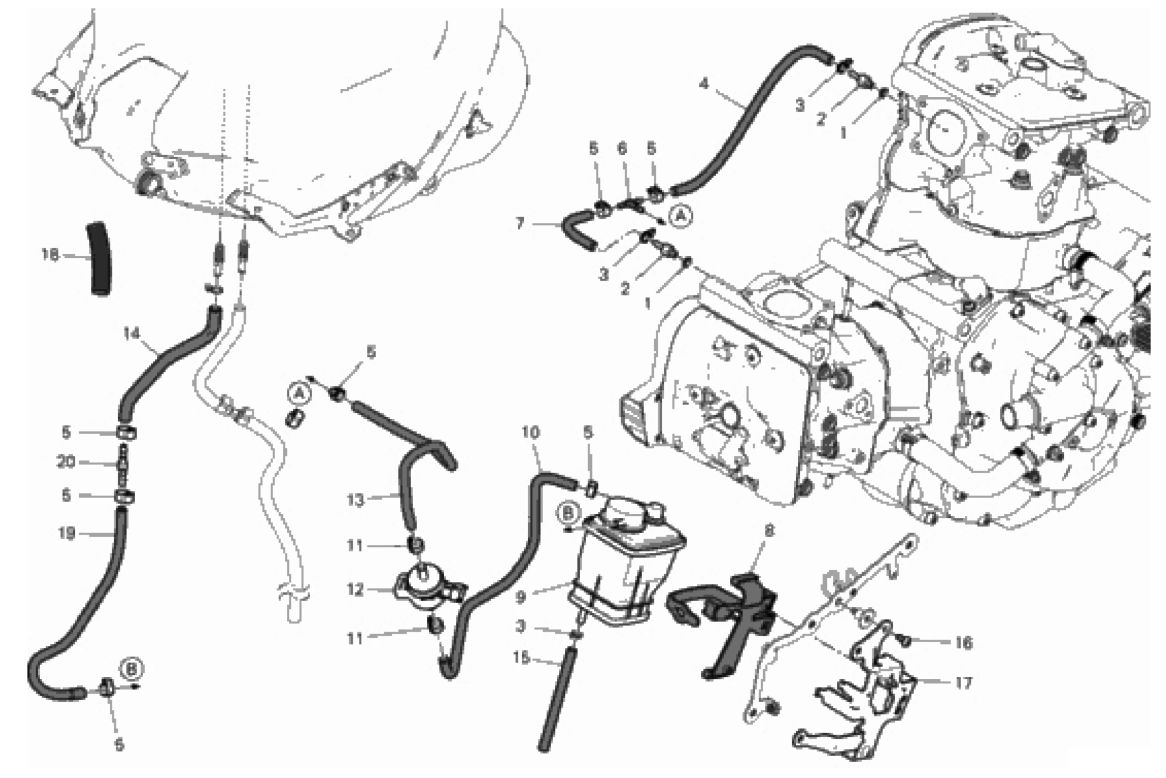 4
3
2
1
5
6
5
A
7
3
2
1
18
14
5
A
5
20
5
19
13
11
12
11
10
5
B
9
3
15
8
16
17
B
5