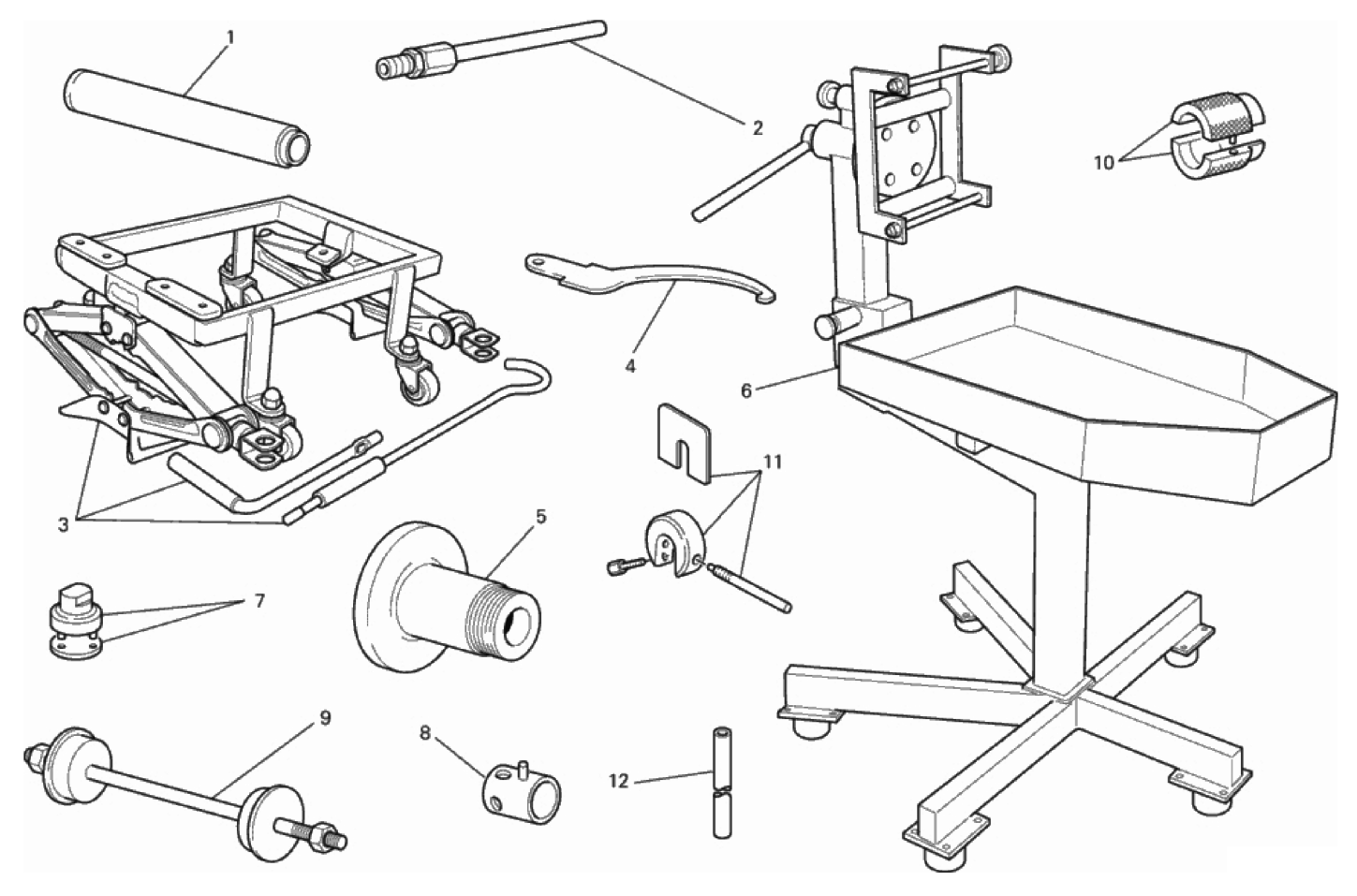 1
2
10
4
6
3
11
5
7
9
8
12