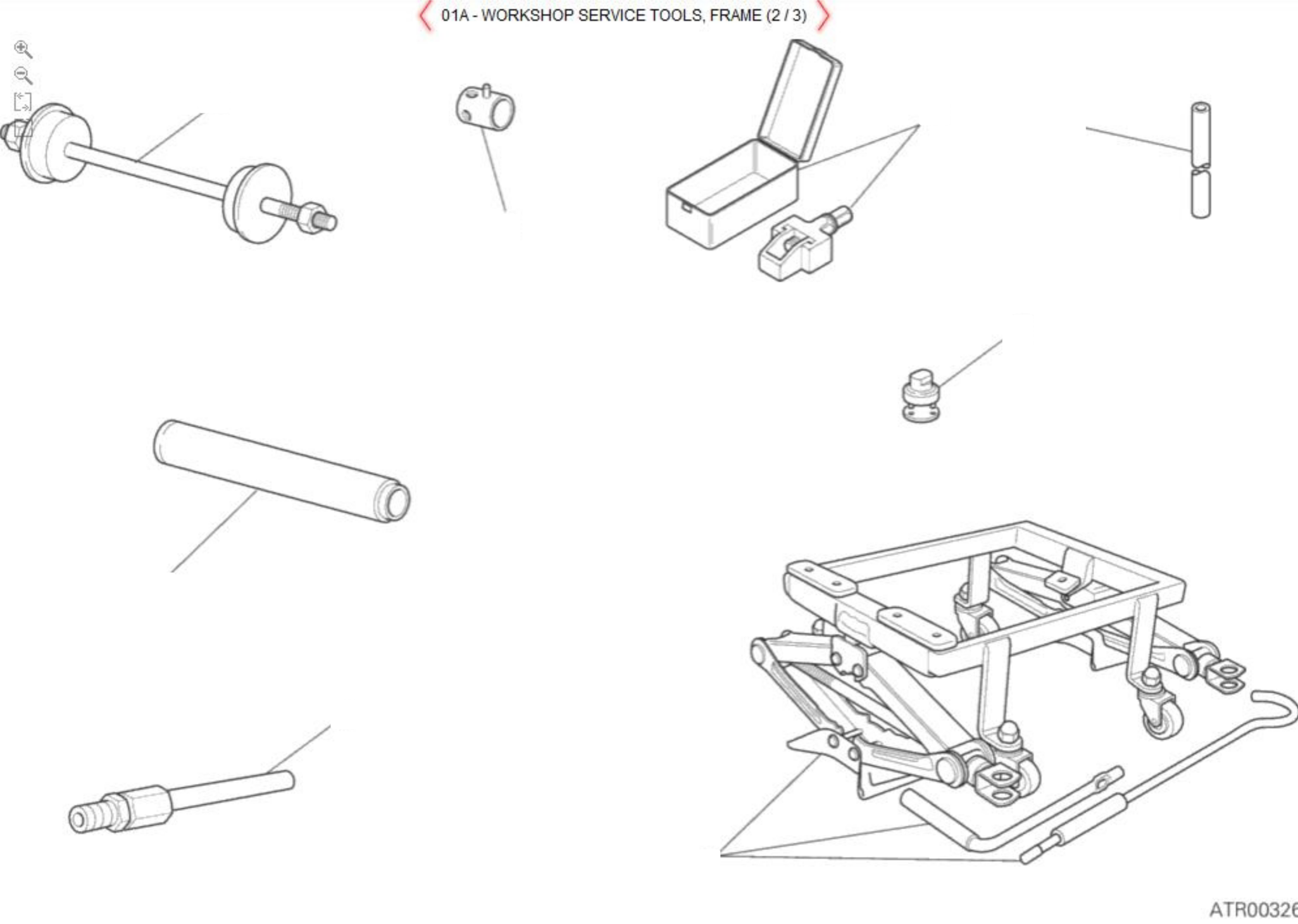 01A - WORKSHOP SERVICE TOOLS, FRAME (2 / 3)

ATR00326