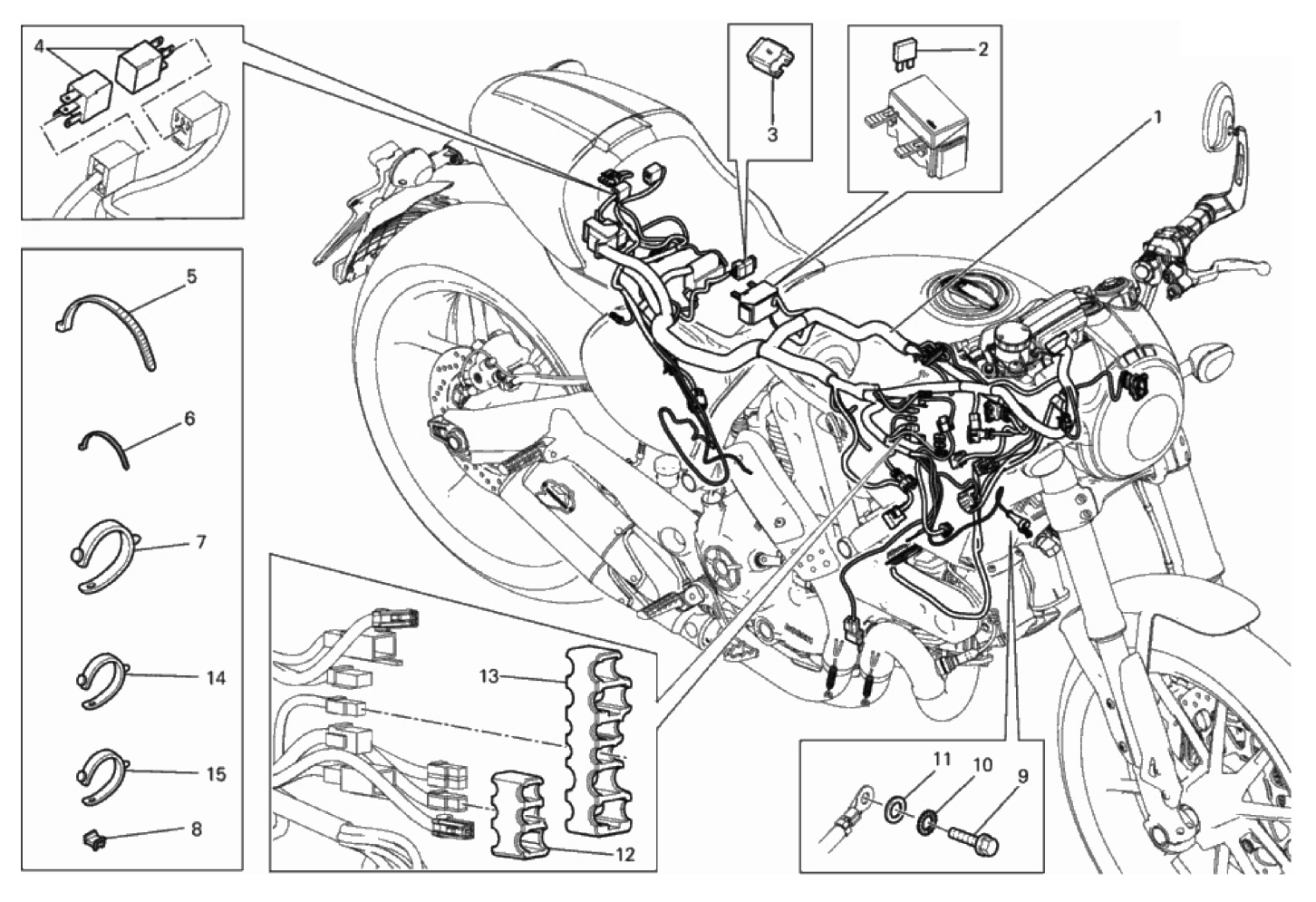 4
3
2
1
5
6
7
14
15
8
13
12
11
10
9