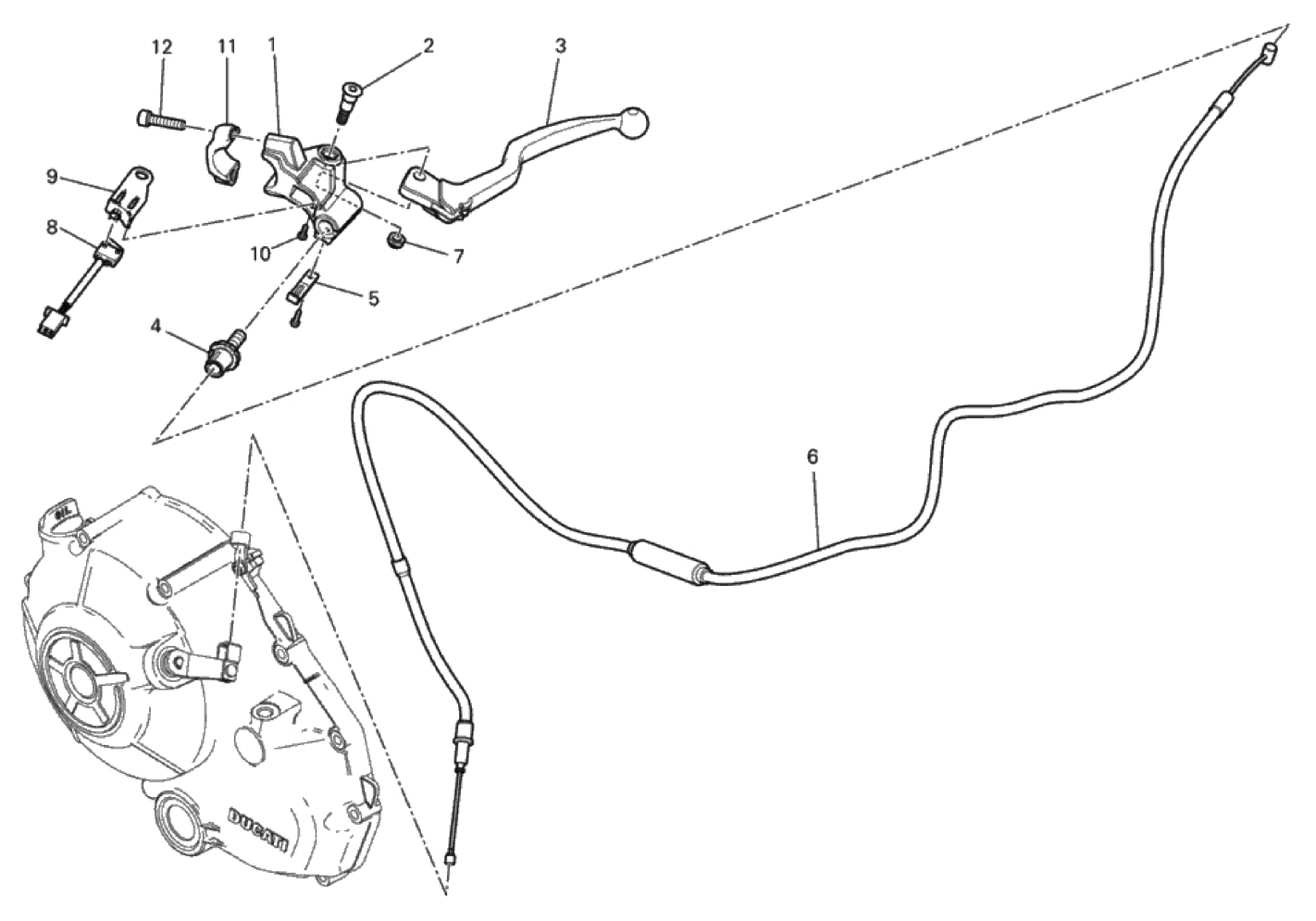 12
11
1
2
3
9
8
10
7
5
4
6
OIL
DUCATI