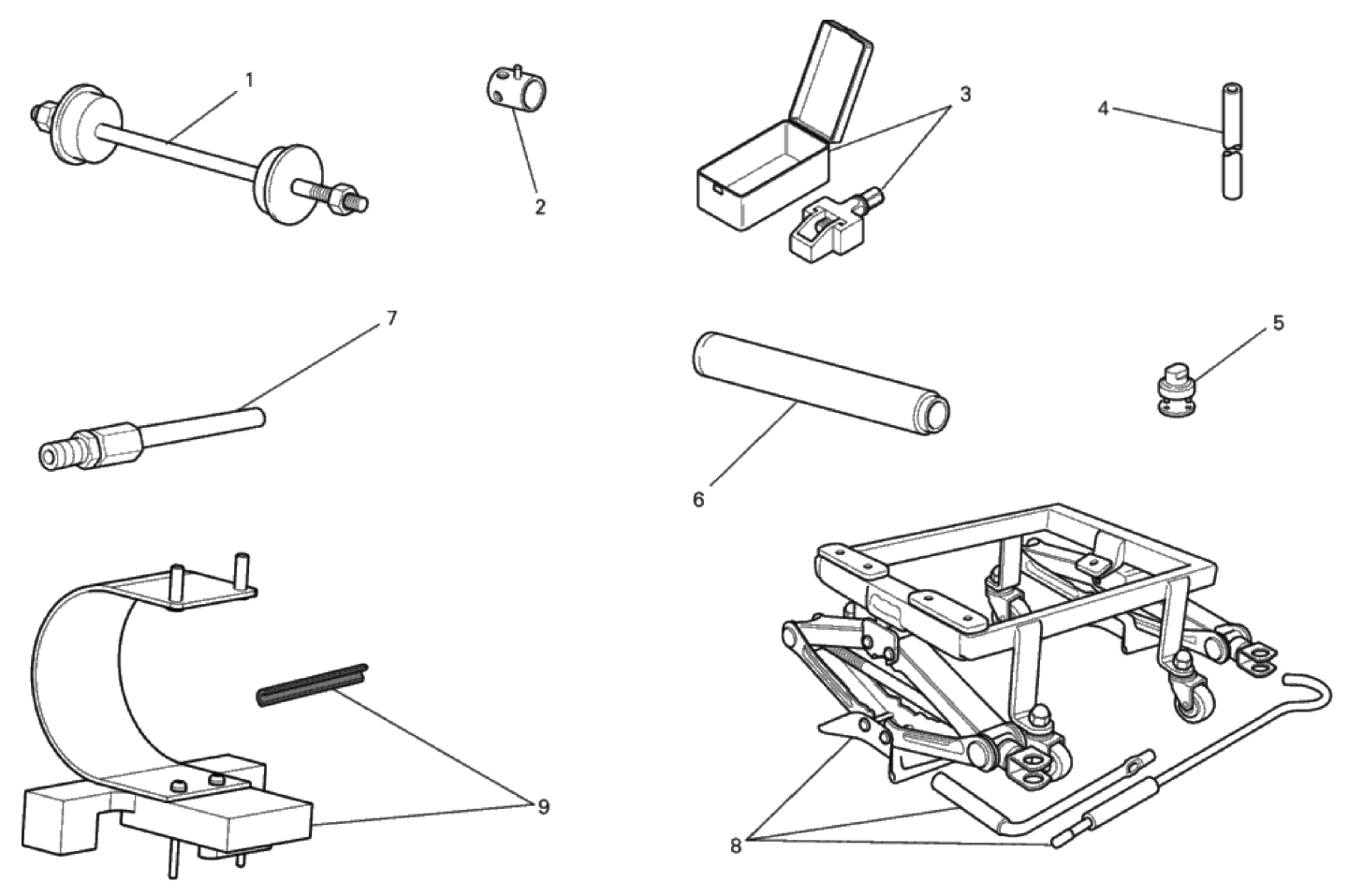 1
2
3
4
7
5
6
9
8