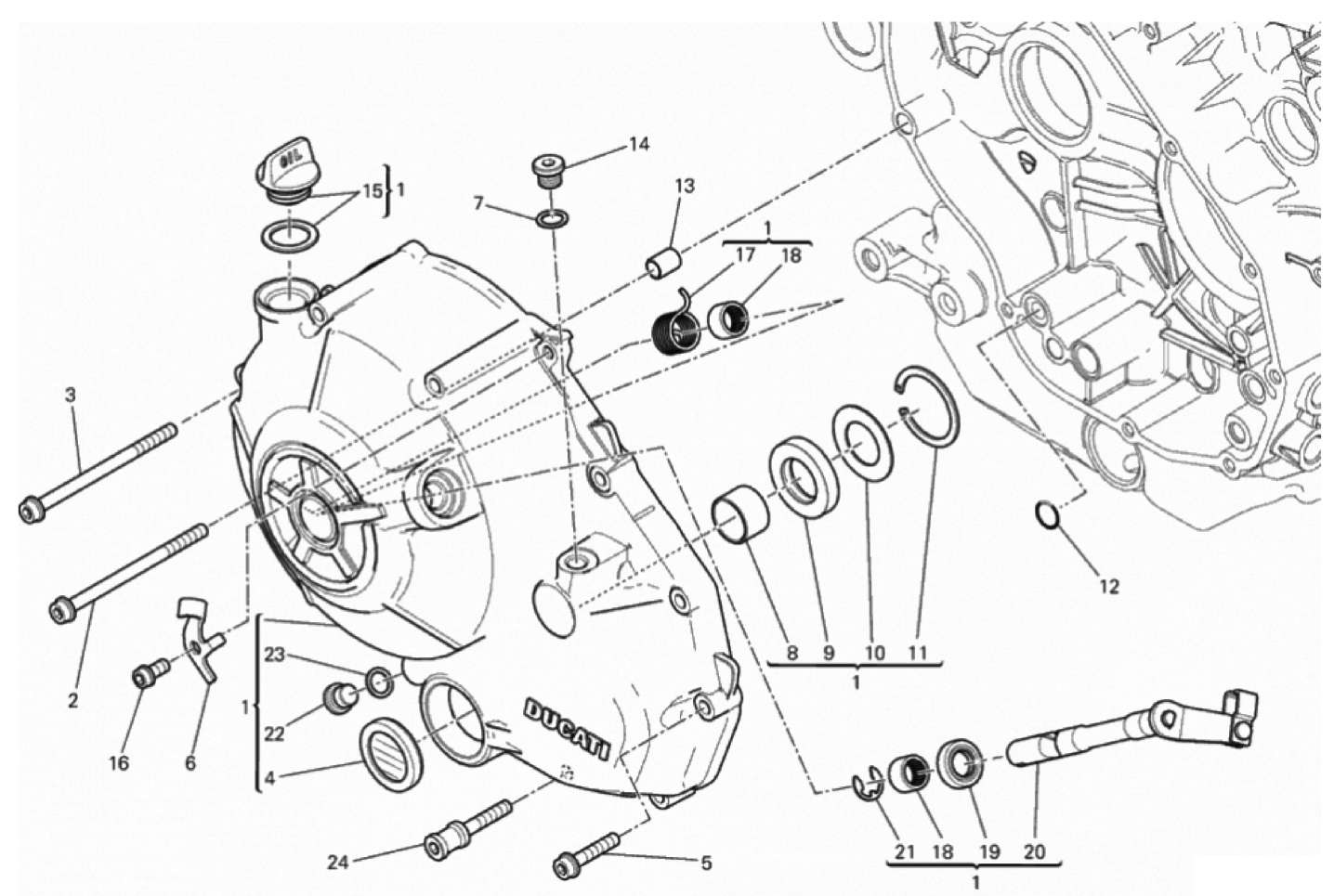 OIL
15
1
14
7
13
1
17
18
3
2
16
6
1
23
22
4
DUCATI
24
5
8
9
10
11
1
12
21
18
19
20
1