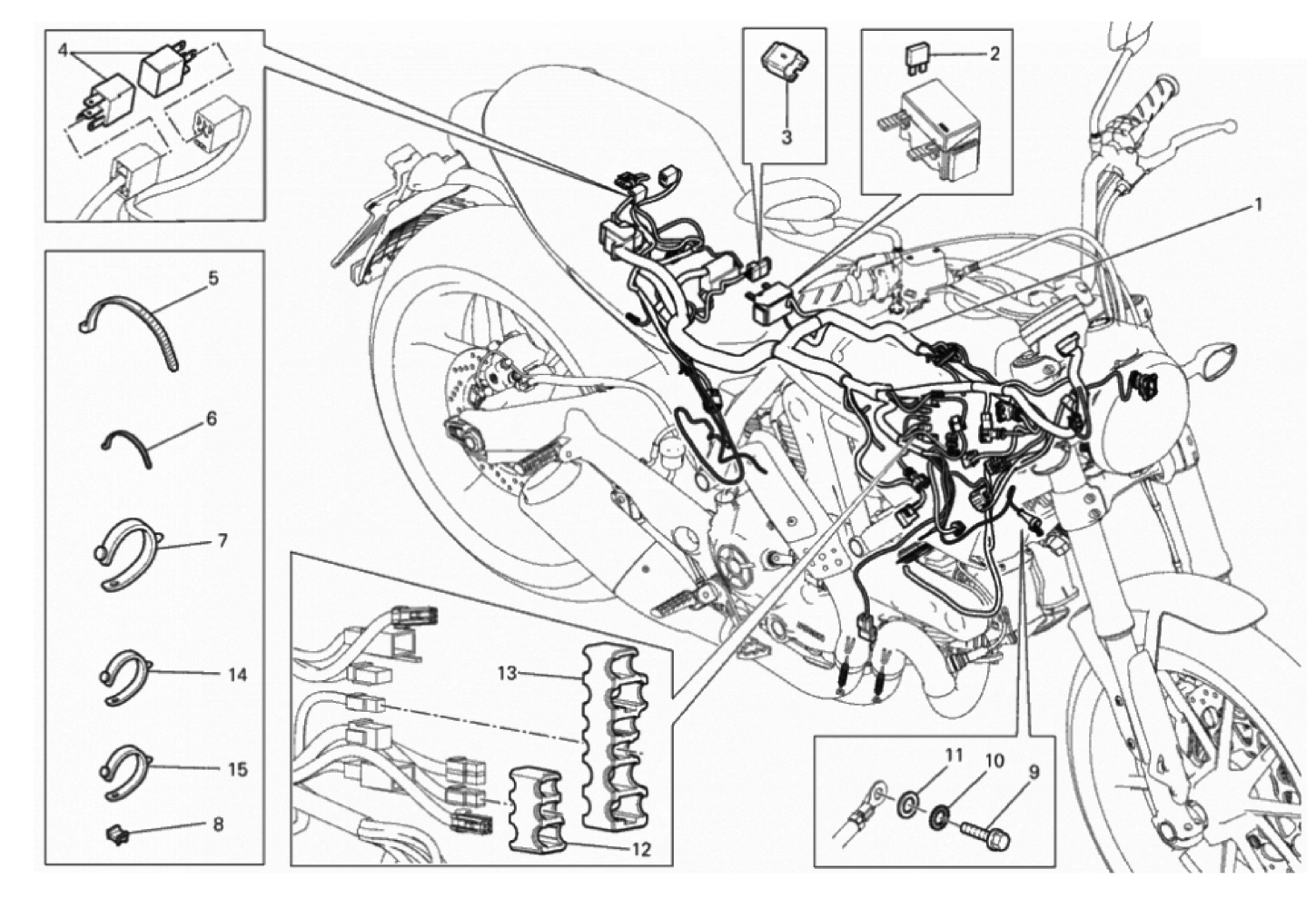 4
3
2
1
5
6
7
14
15
8
13
12
11
10
9