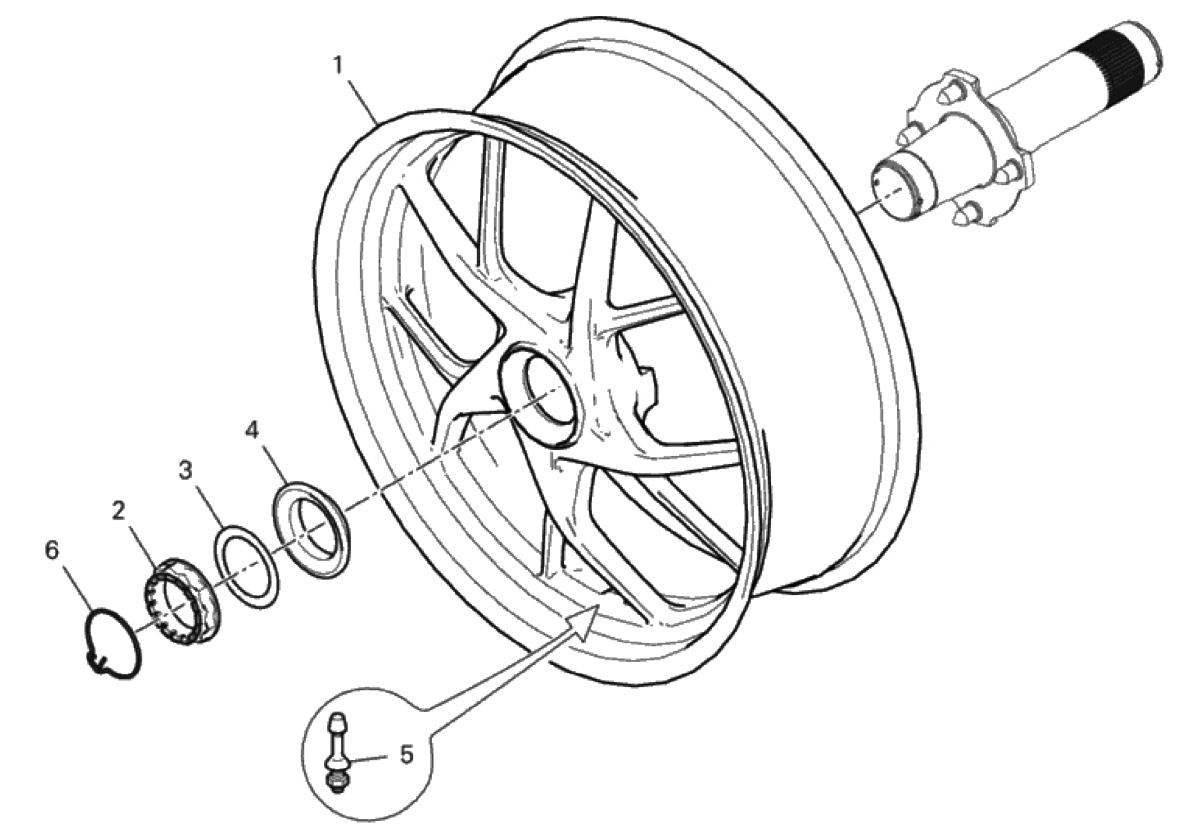 1
4
3
2
6
5