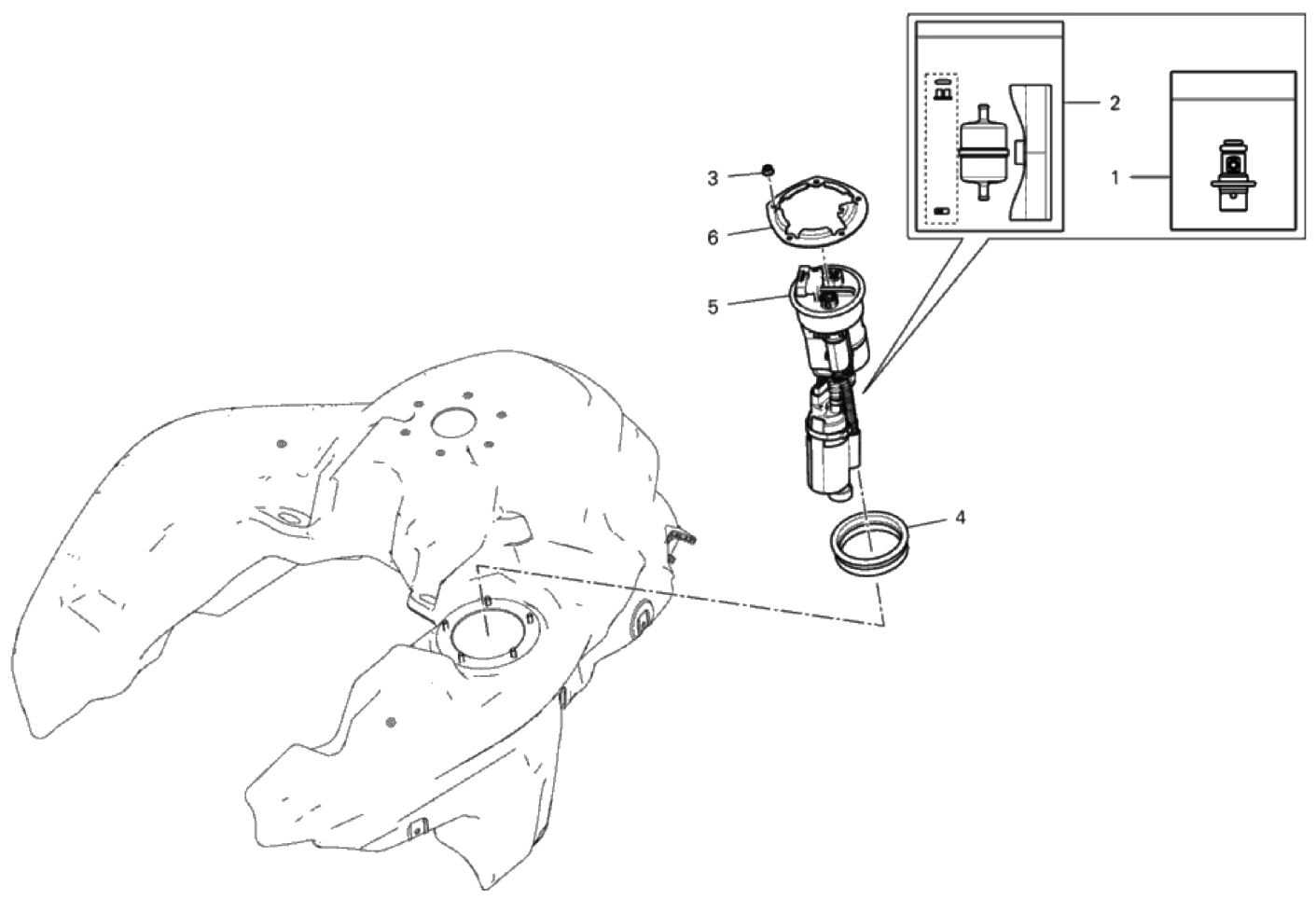 2
1
3
6
5
4