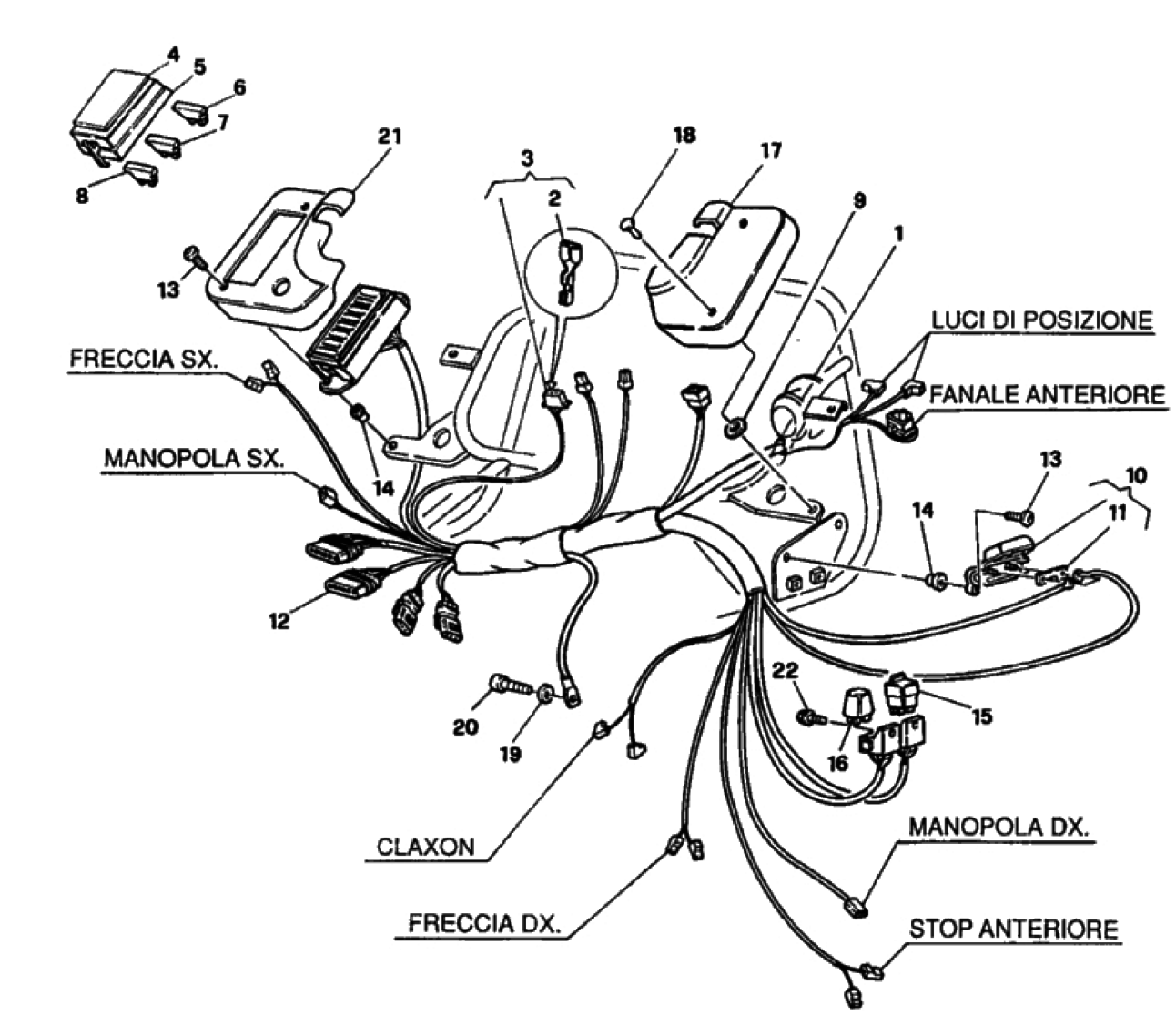 4
5
6
7
8
21
3
2
18
17
9
1
13
LUCI DI POSIZIONE
FRECCIA SX.
FANALE ANTERIORE
14
MANOPOLA SX.
13
10
14
11
12
22
15
20
19
16
CLAXON
MANOPOLA DX.
FRECCIA DX.
STOP ANTERIORE