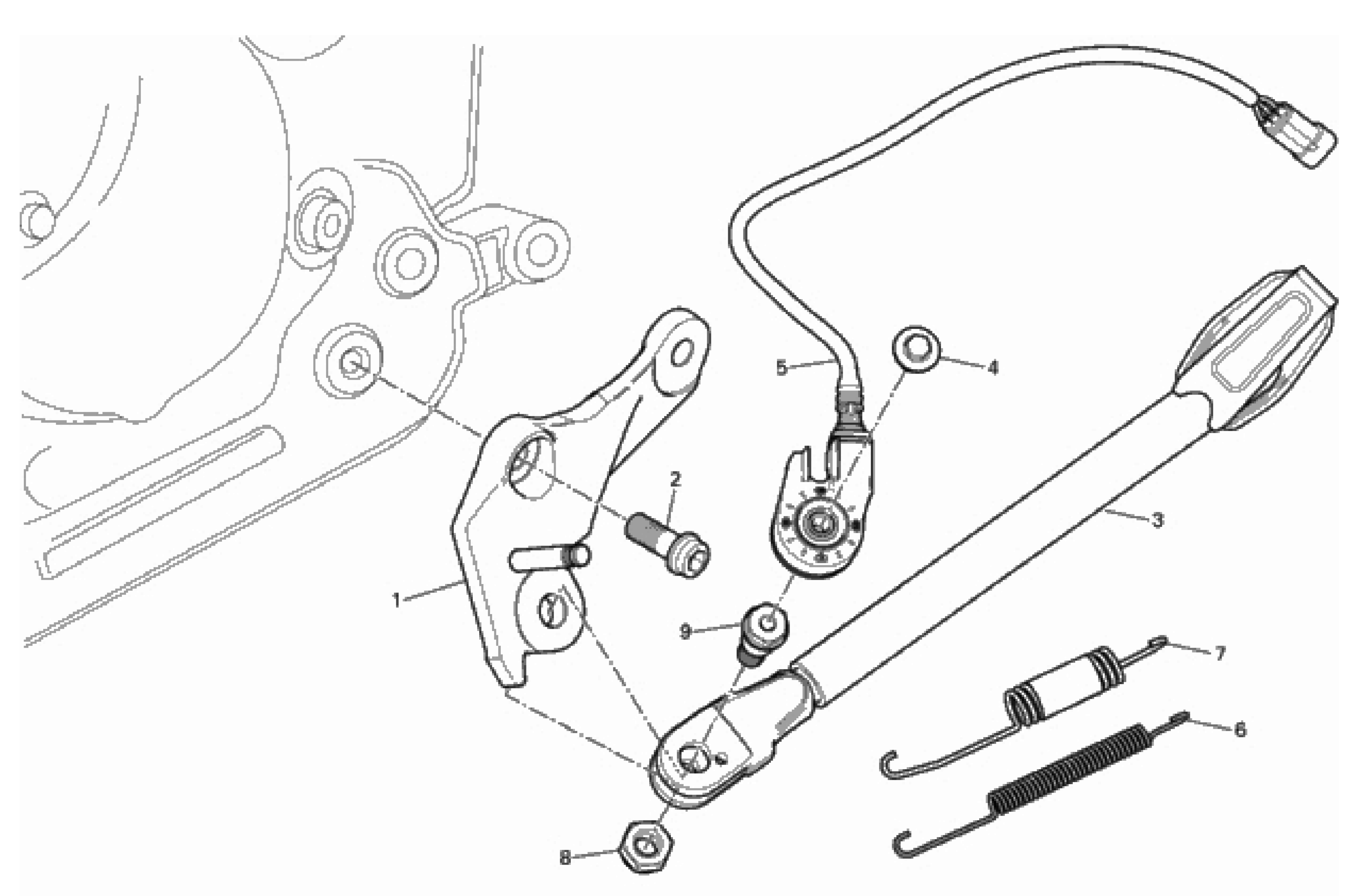 5
4
2
3
1
9
7
6
8