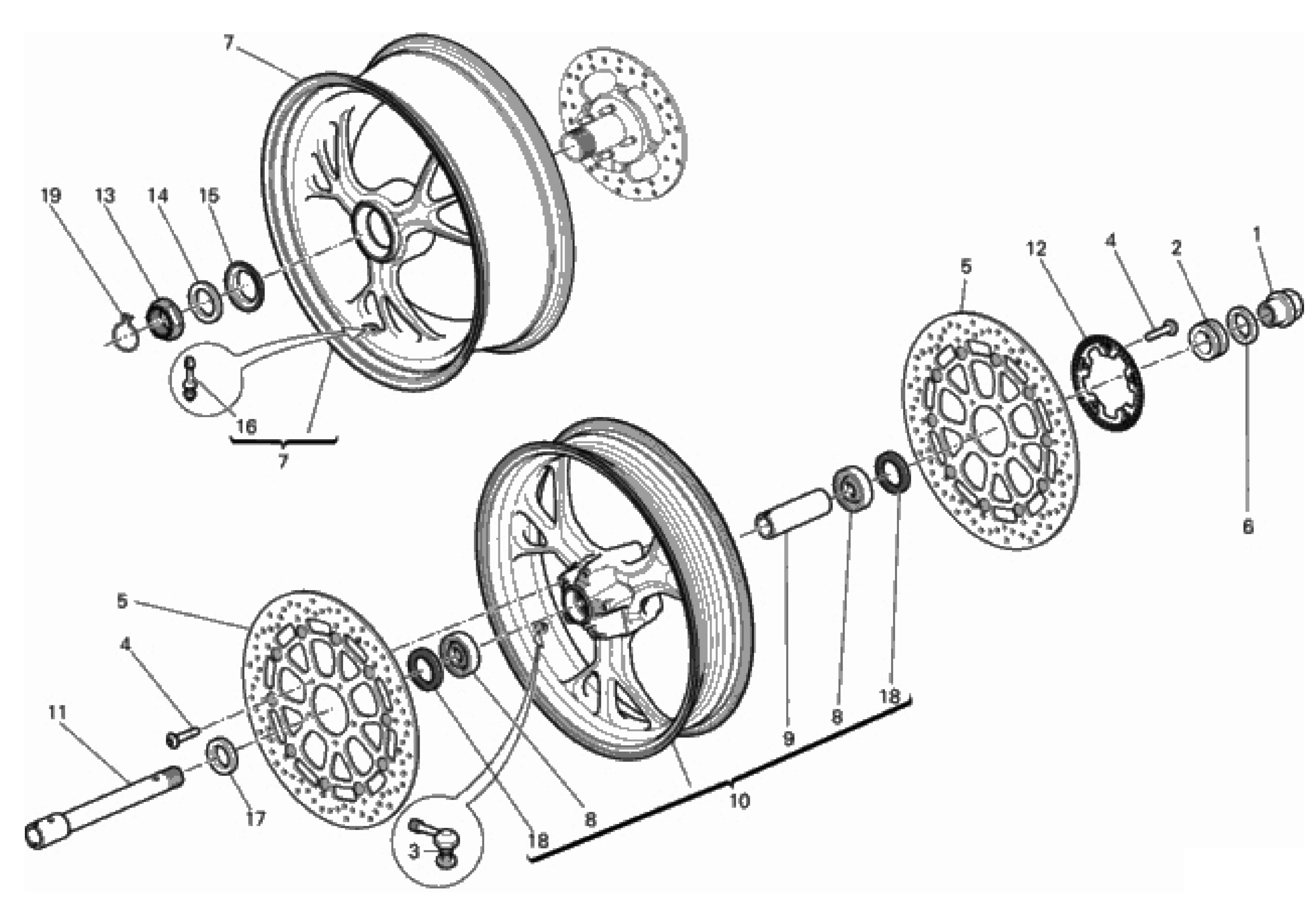 7
19 13 14 15
16
7
5
12 4 2 1
6
5
4
11
17
3
18
8
10
9
8
18