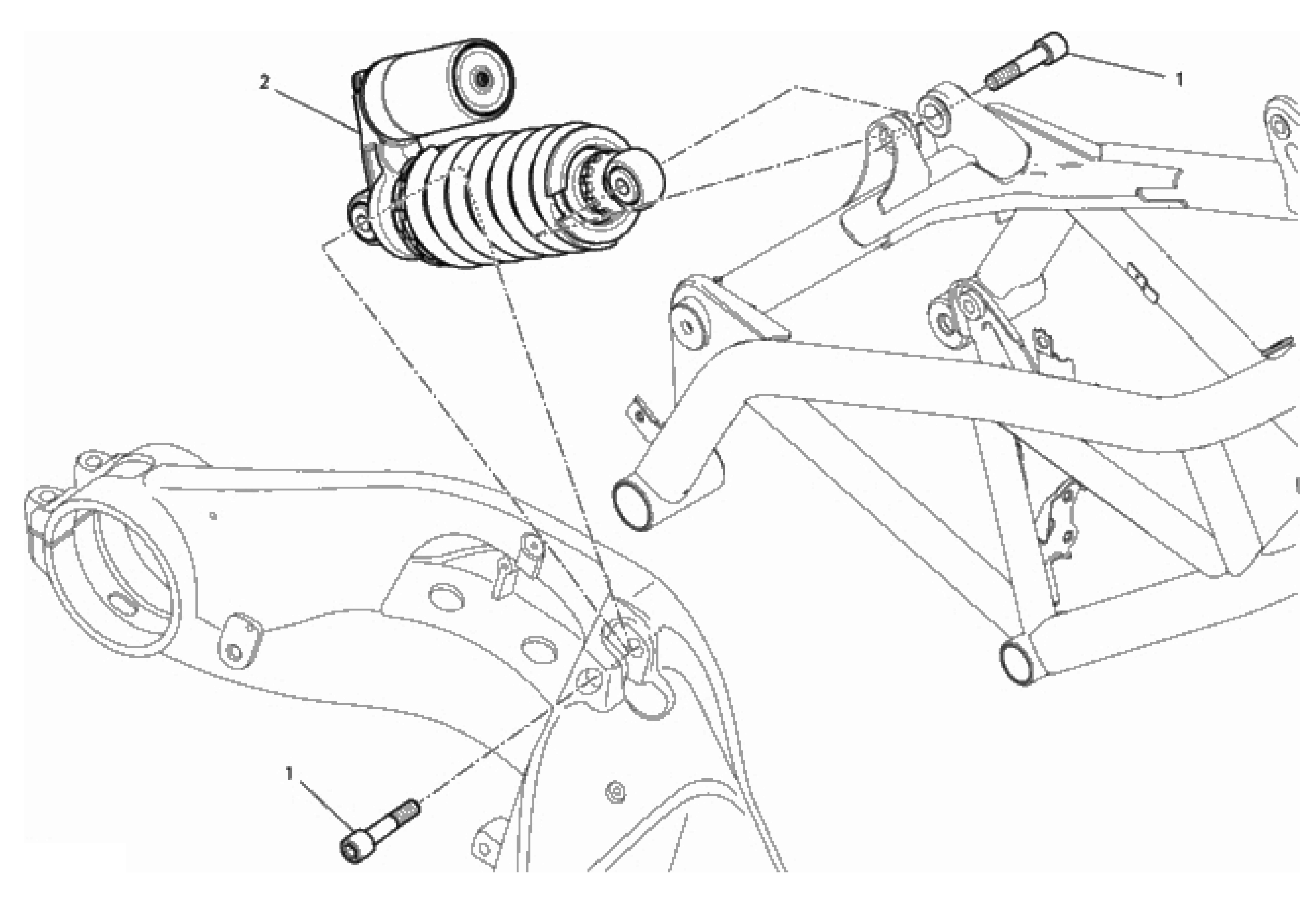 2
1
1