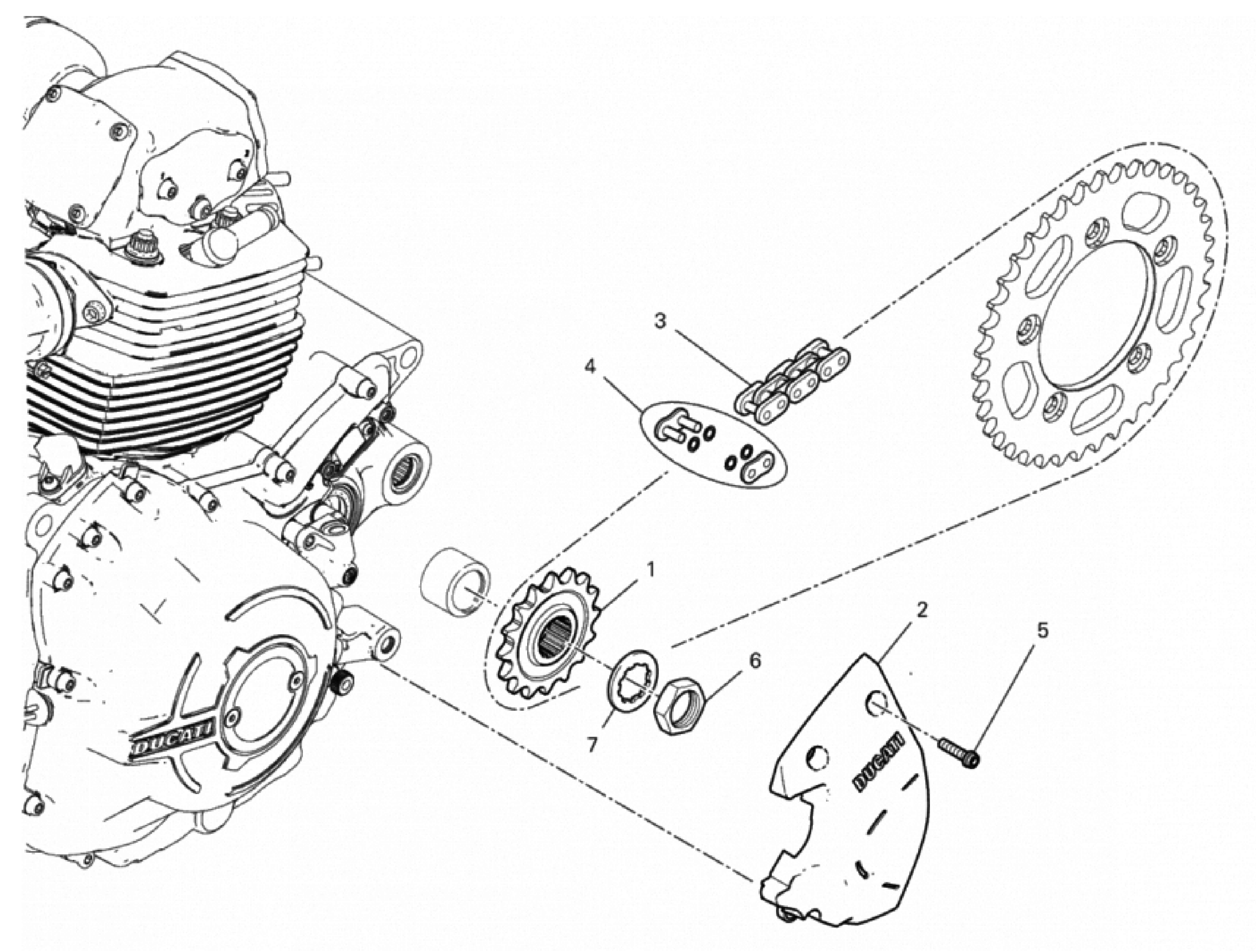 3
4
1
2
5
6
7
DUCATI
DUCATI