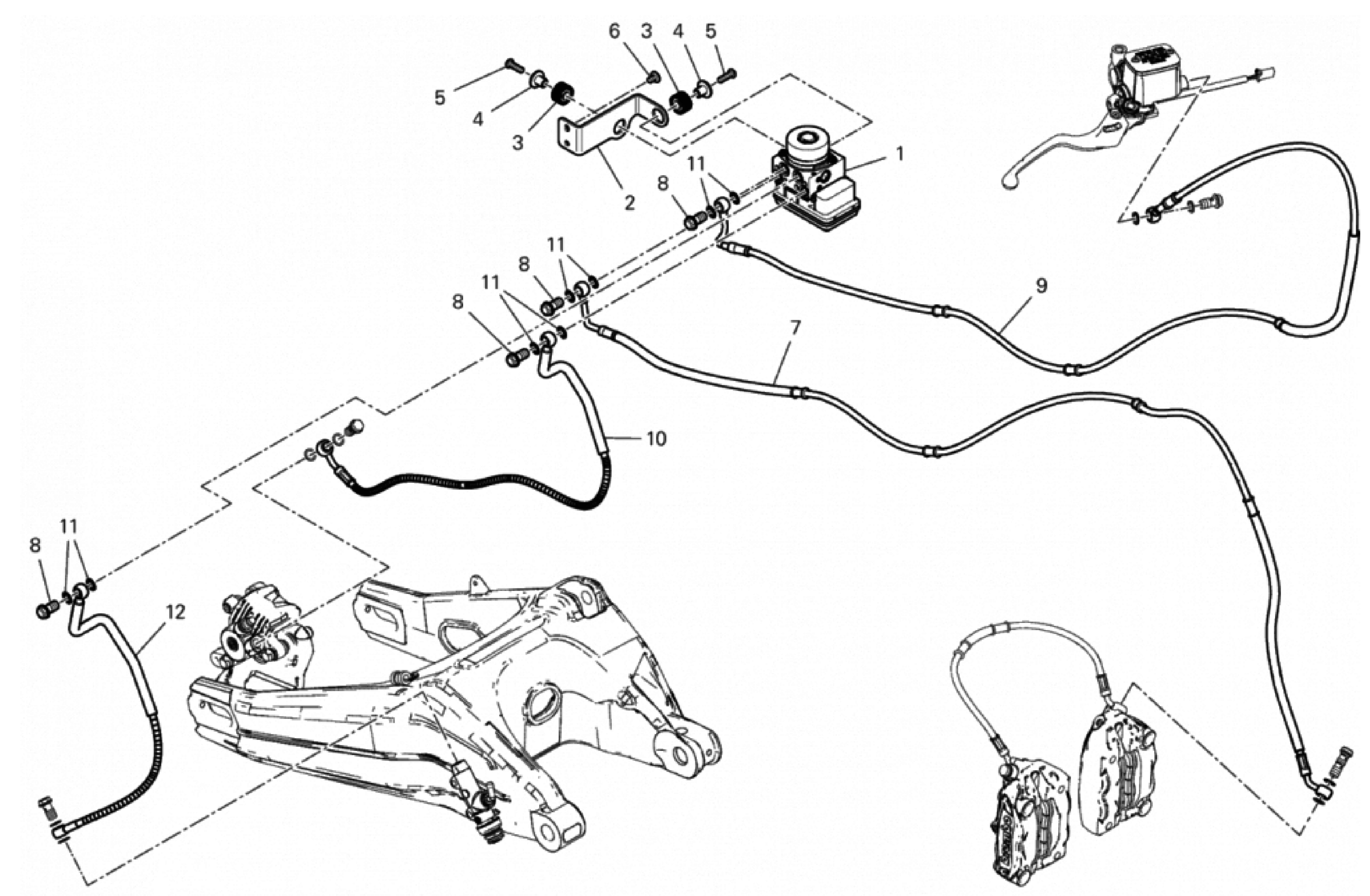 6 3 4 5
5
4
3
2
1
11
8
11
8
11
8
9
7
10
11
8
12