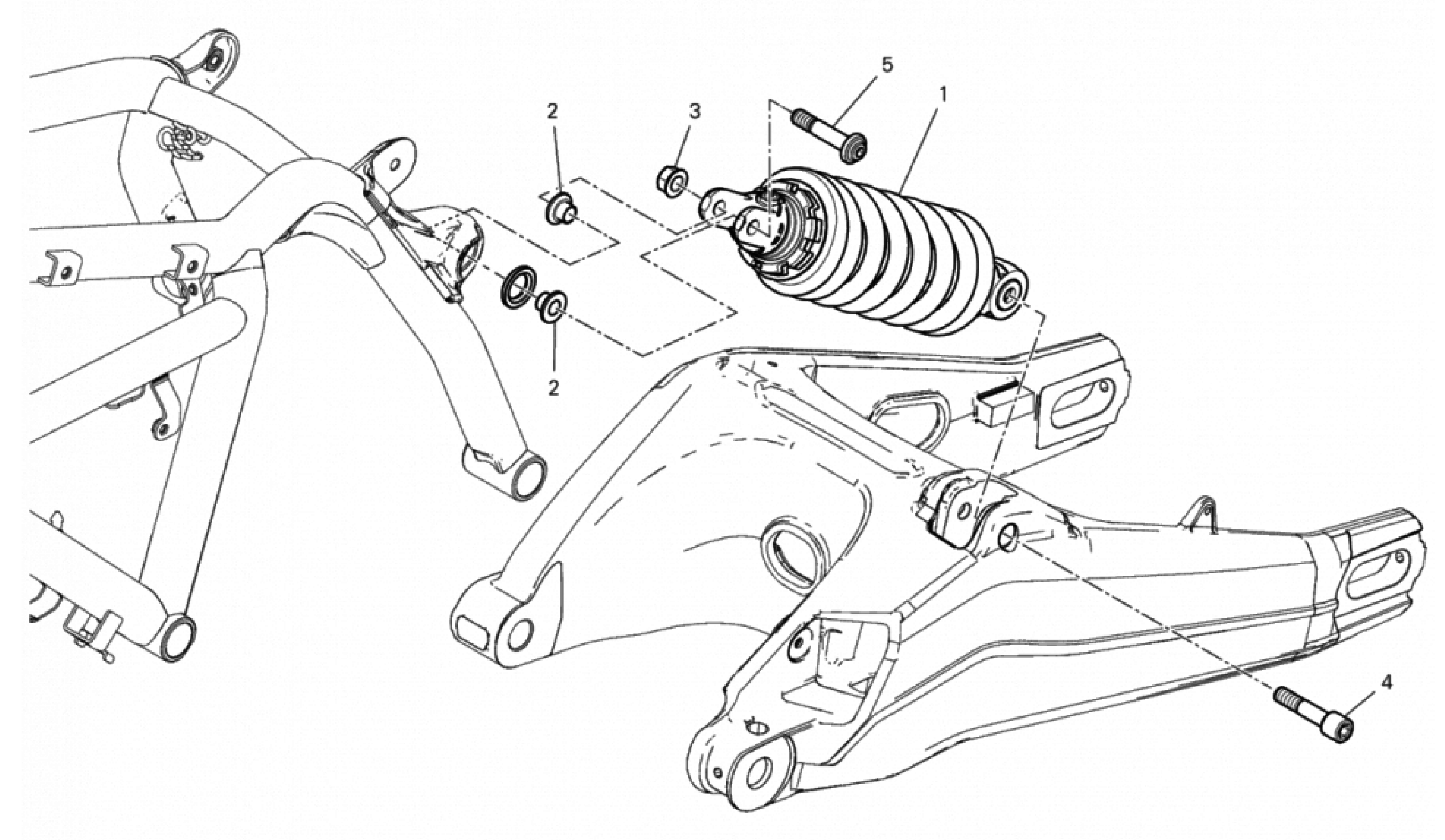 5
1
2
3
2
4