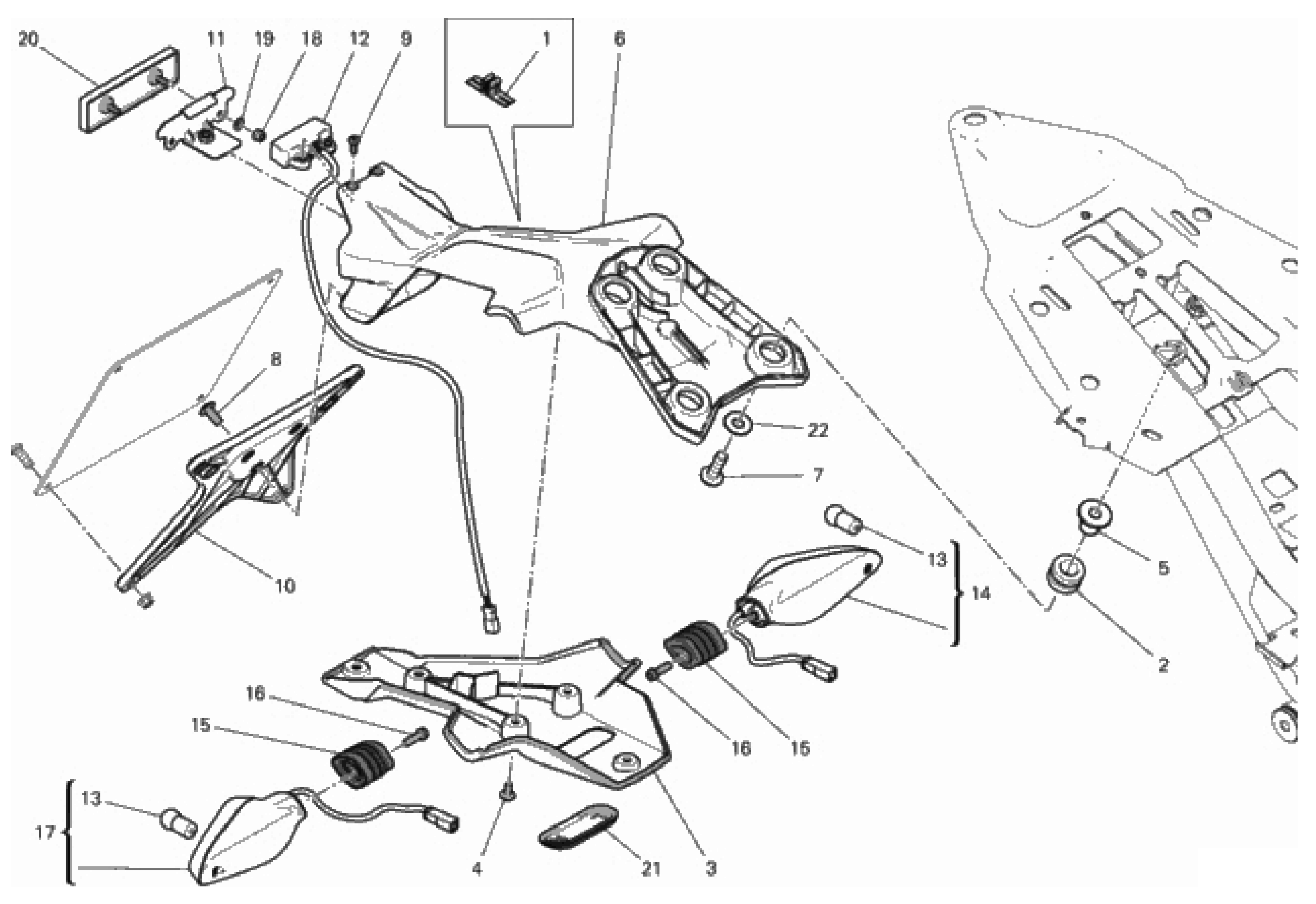 20 11 19 18 12 9 1 6

8

22

7

10

13

14

5

2

16

15

16 15

13

17

4 21 3