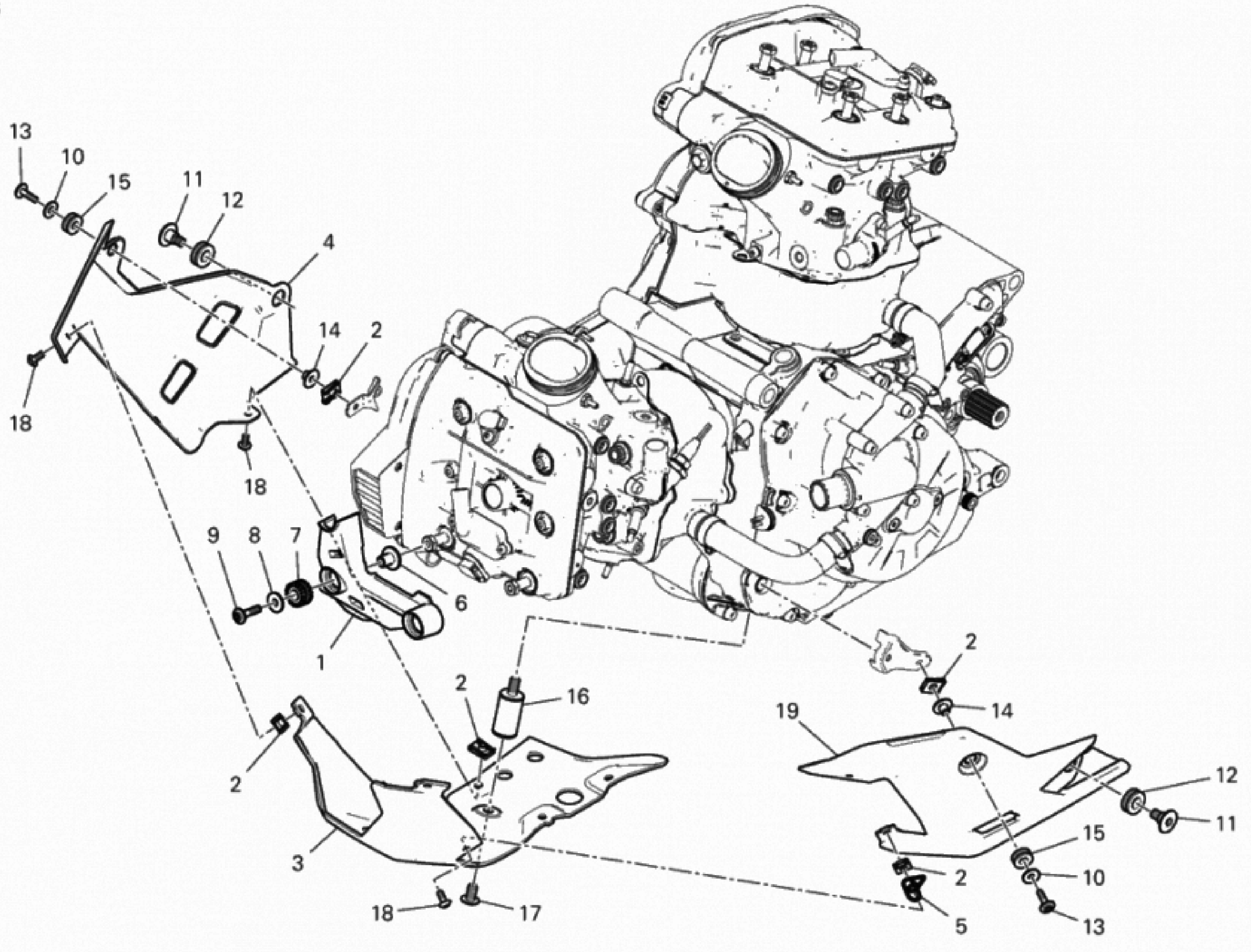 13
10
15
11
12
4
14
2
18
18
9
8
7
6
1
2
16
2
3
18
17
2
14
19
12
11
15
2
10
5
13