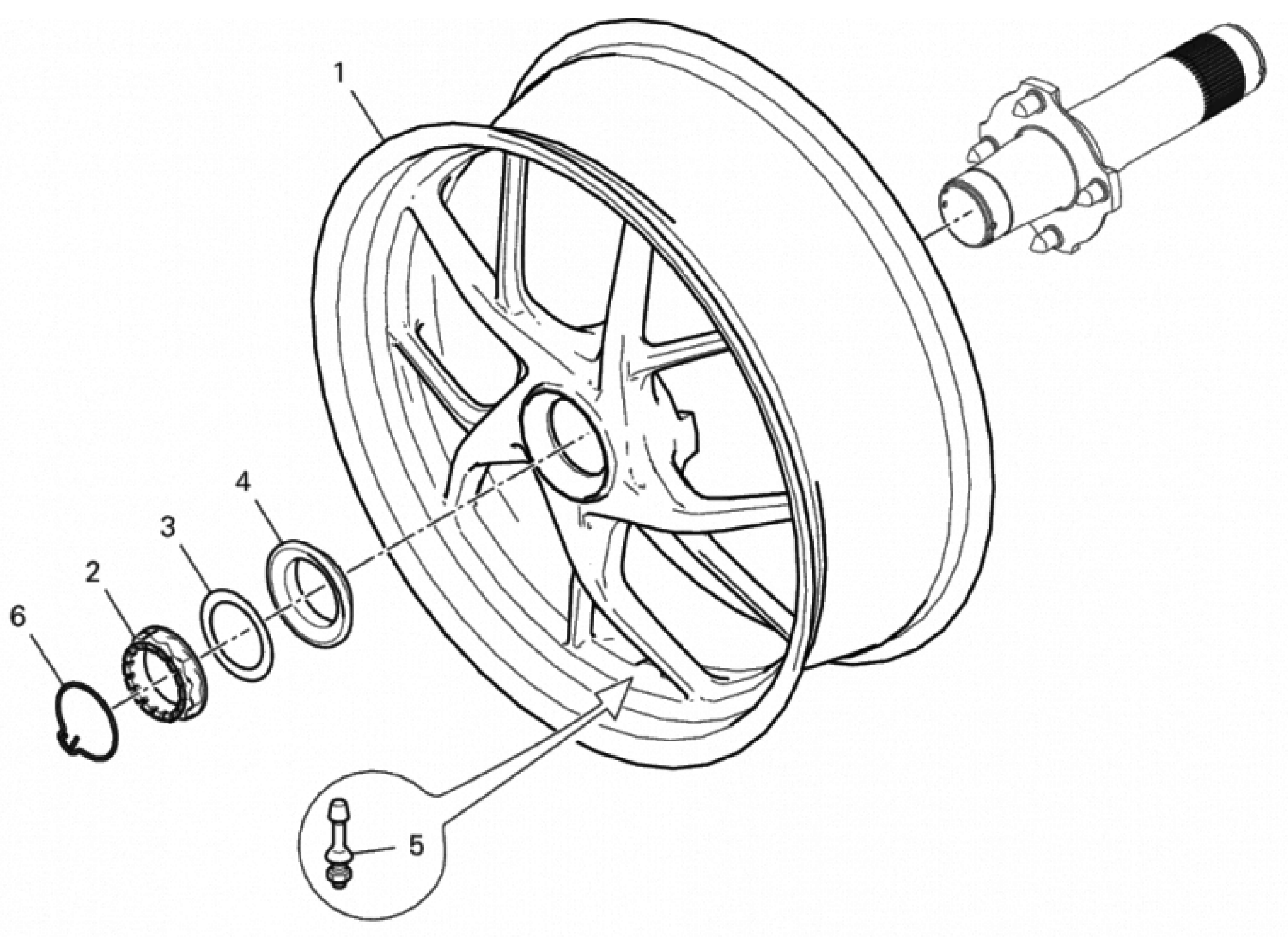 1
4
3
2
6
5