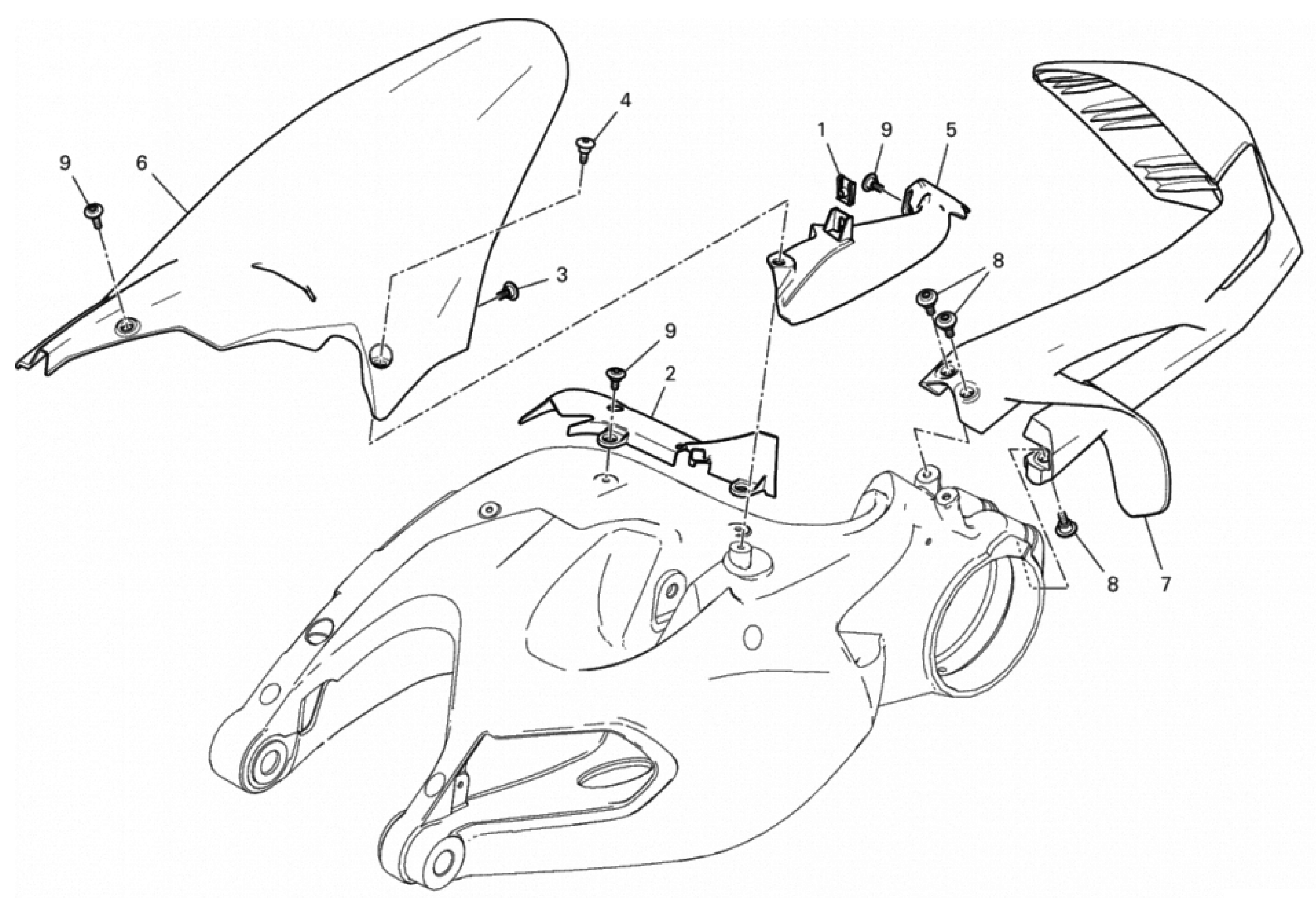 9
6
4
1
9
5
3
8
9
2
8
7