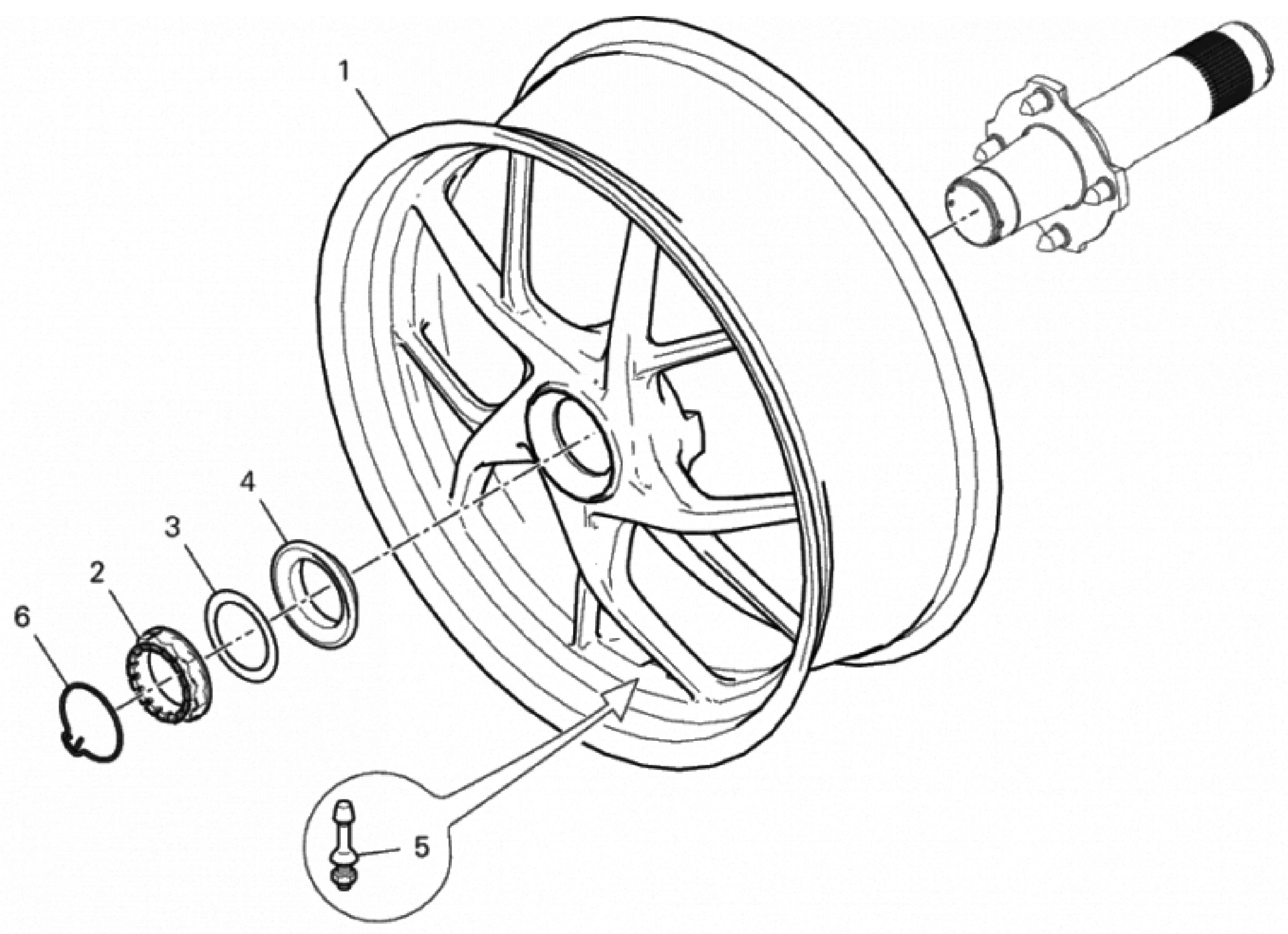 1
4
3
2
6
5